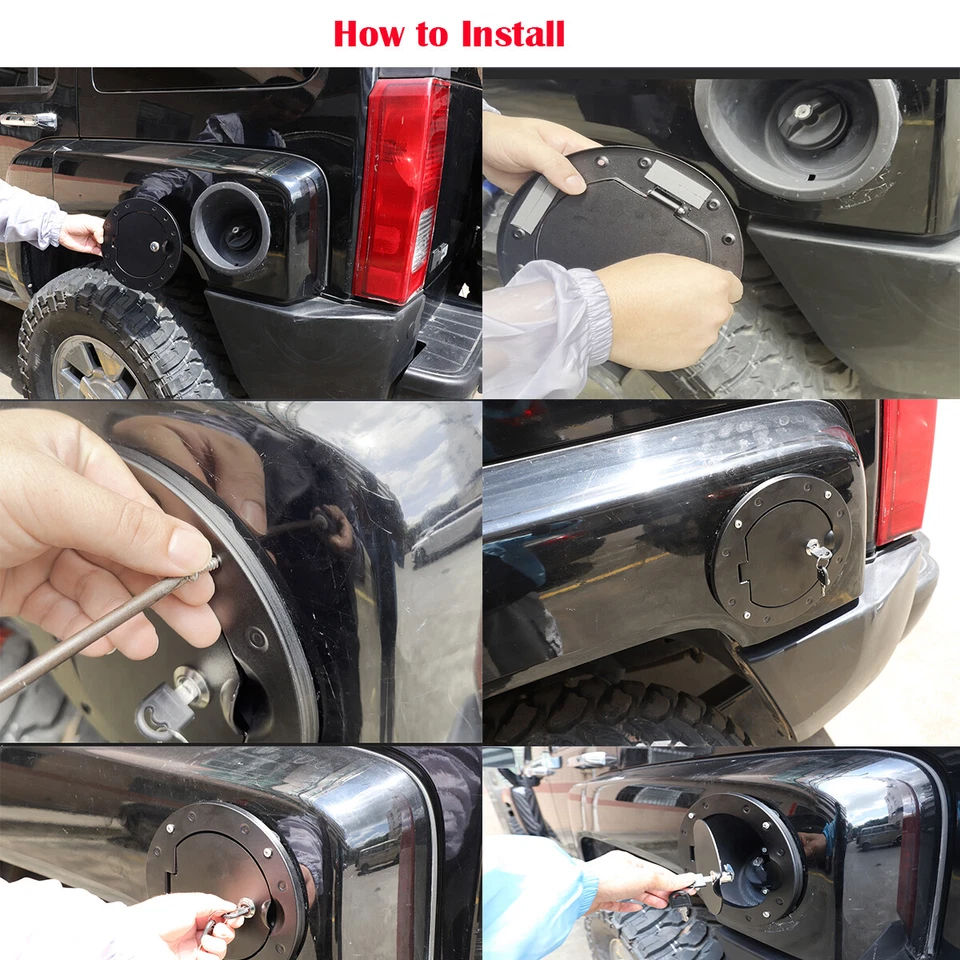 How to Install