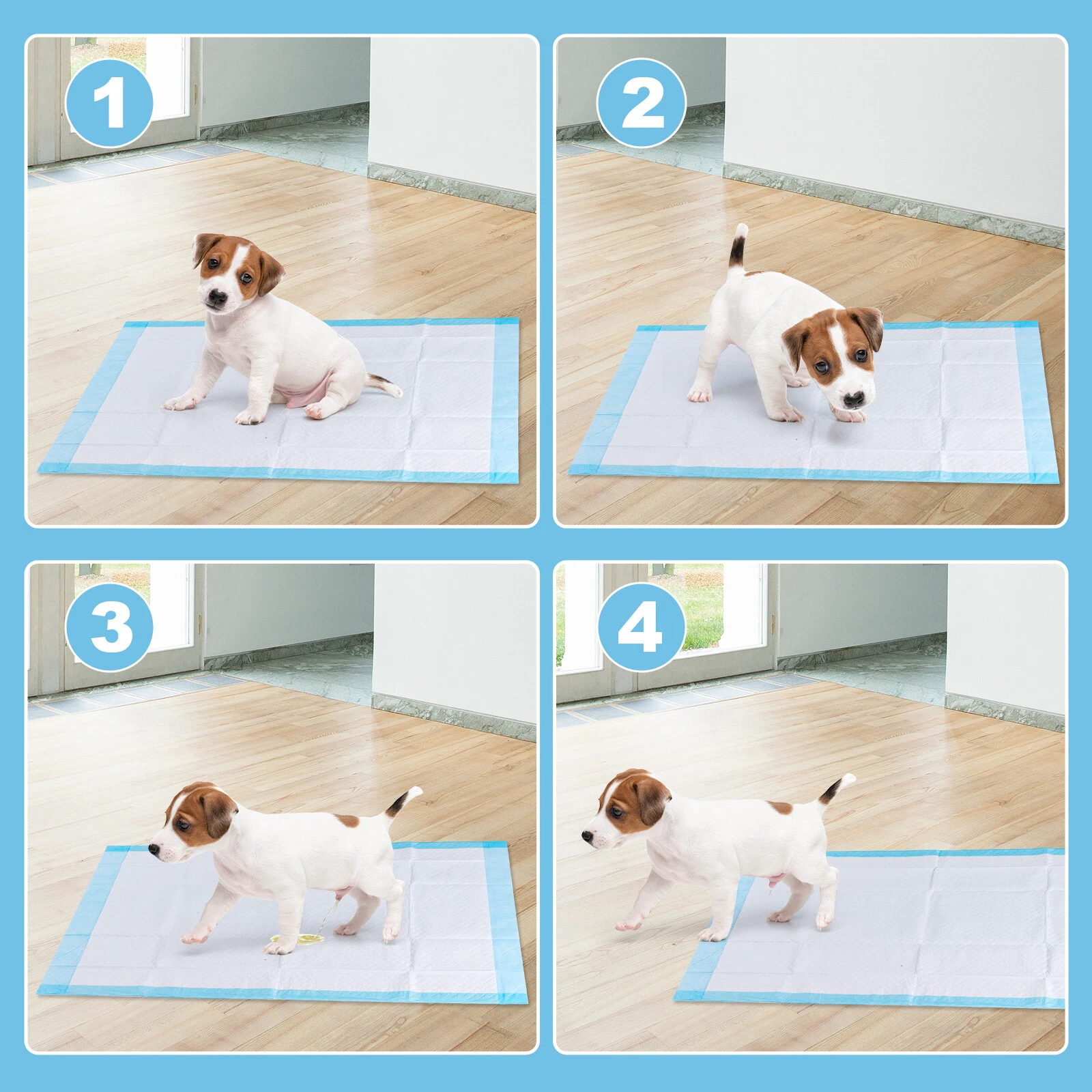 1

2

3

4