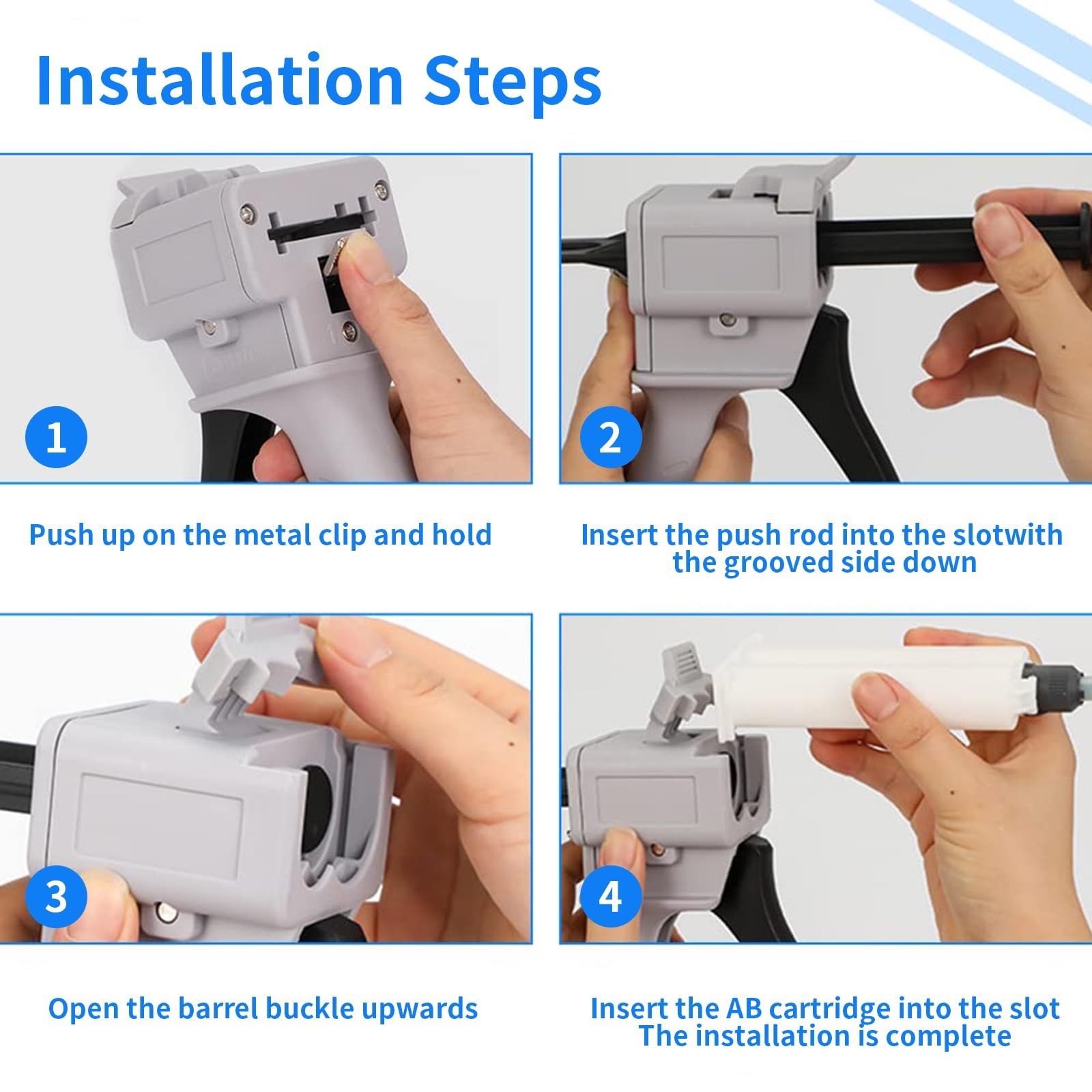 Installation Steps

1

Push up on the metal clip and hold

2

Insert the push rod into the slotwith the grooved side down

3

Open the barrel buckle upwards

4

Insert the AB cartridge into the slot
The installation is complete