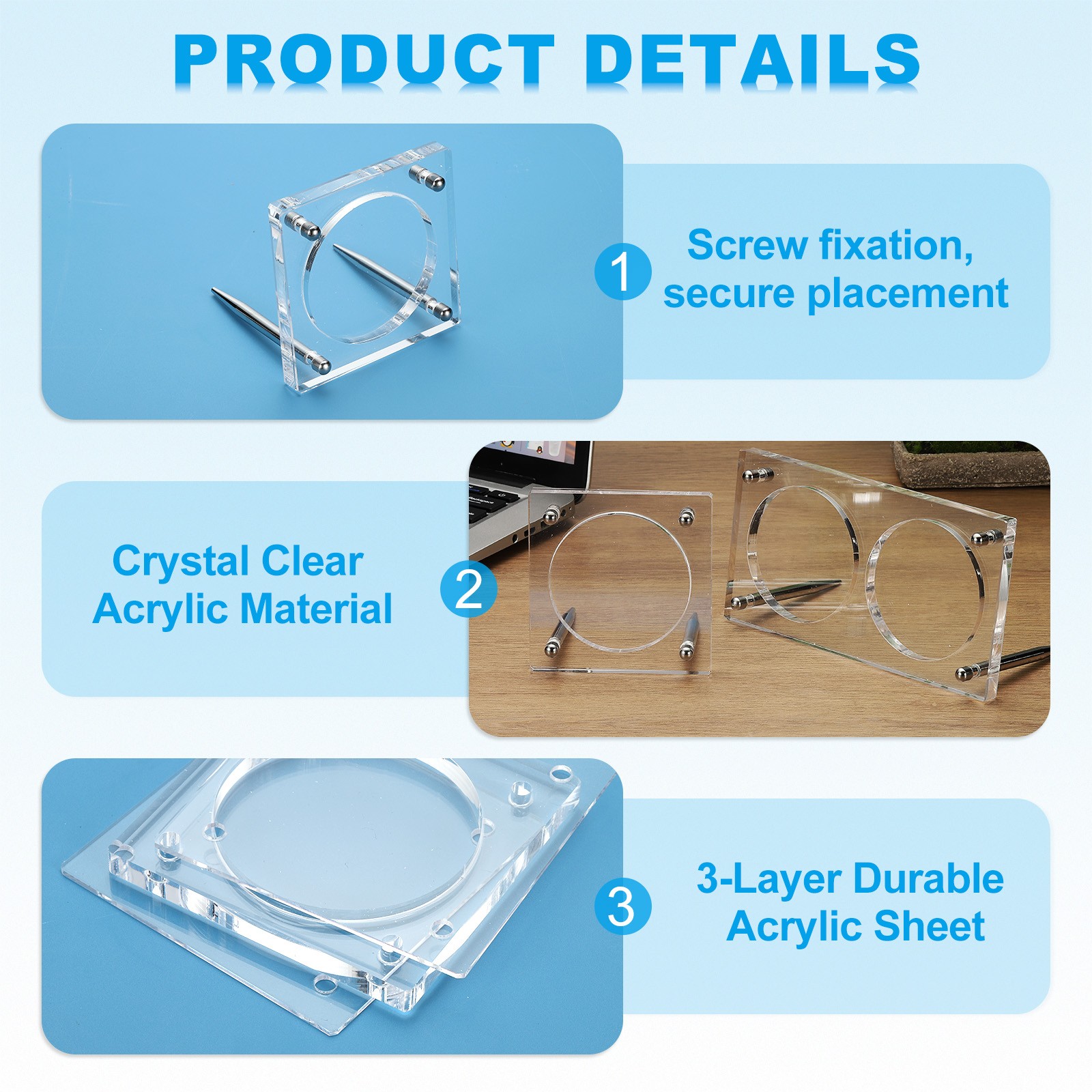 PRODUCT DETAILS

1

Screw fixation, secure placement

Crystal Clear Acrylic Material

2

3

3-Layer Durable Acrylic Sheet