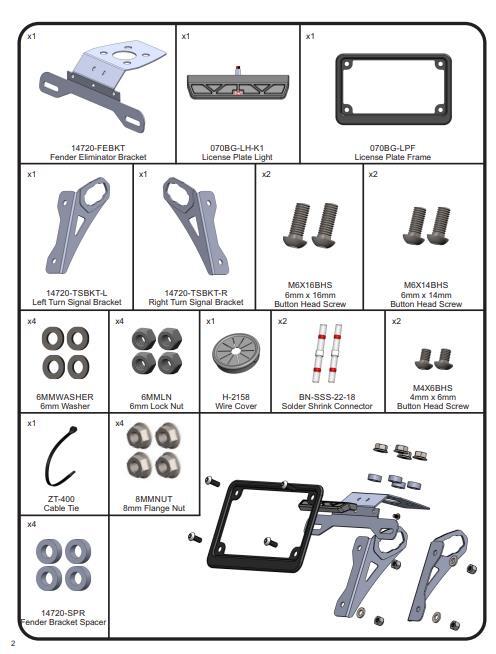 x1
14720-FEBKT
Fender Eliminator Bracket

x1
070BG-LH-K1
License Plate Light

x1
070BG-LPF
License Plate Frame

x1
14720-TSBKT-L
Left Turn Signal Bracket

x1
14720-TSBKT-R
Right Turn Signal Bracket

x2
M6X16BHS
6mm x 16mm
Button Head Screw

x2
M6X14BHS
6mm x 14mm
Button Head Screw

x4
6MMWASHER
6mm Washer

x4
6MMLN
6mm Lock Nut

x1
H-2158
Wire Cover

x2
BN-SSS-22-18
Solder Shrink Connector

x2
M4X6BHS
4mm x 6mm
Button Head Screw

x1
ZT-400
Cable Tie

x4
8MMNUT
8mm Flange Nut

x4
14720-SPR
Fender Bracket Spacer

2