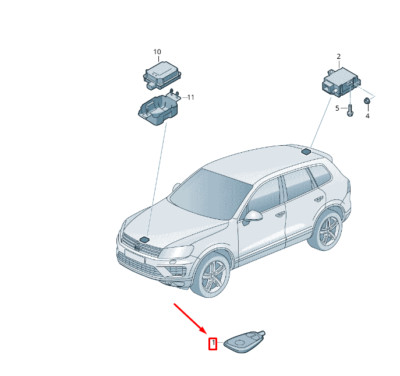 10
11
2
5
4
1