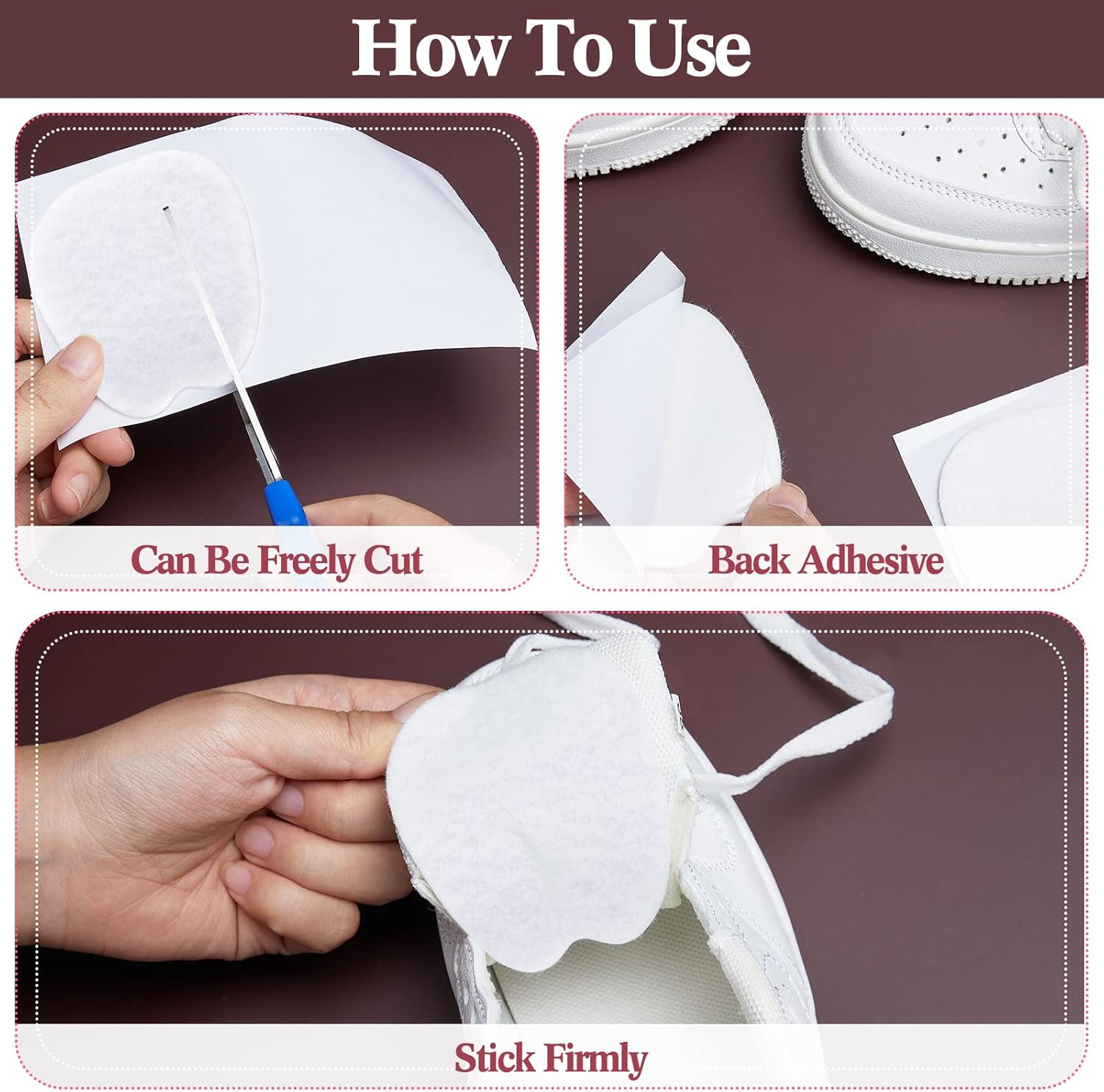 How To Use

Can Be Freely Cut

Back Adhesive

Stick Firmly