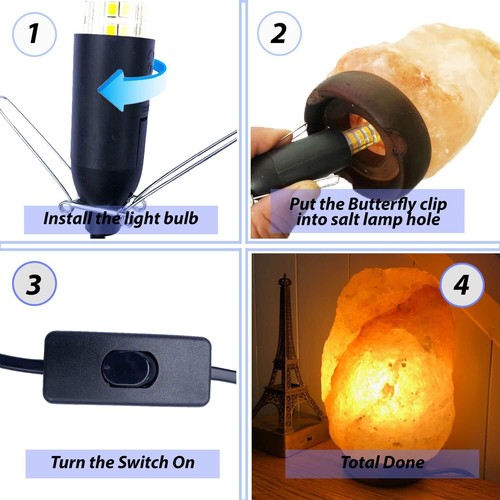 1

Install the light bulb

2

Put the Butterfly clip into salt lamp hole

3

Turn the Switch On

4

Total Done