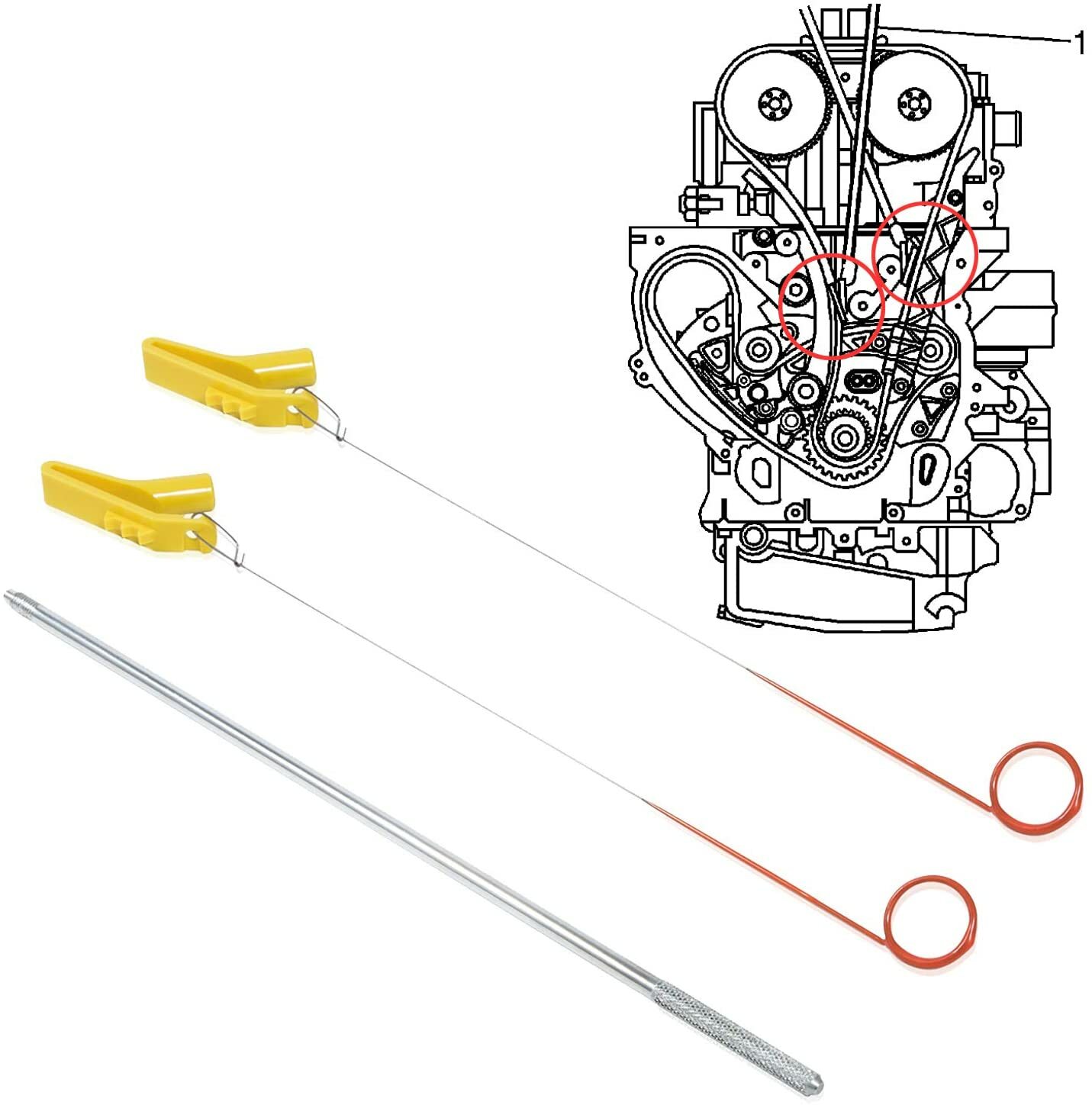 1