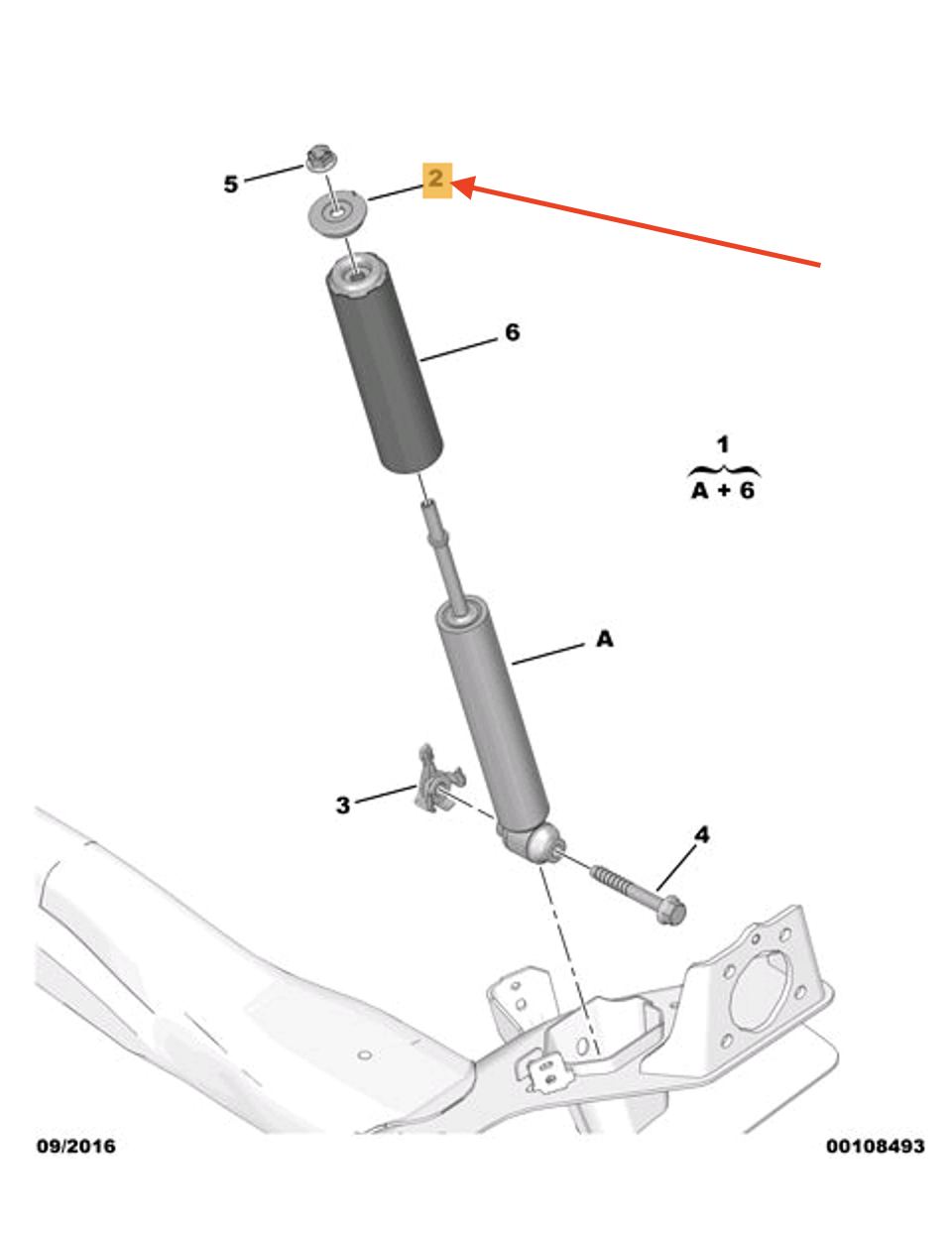 5
2
6
1
A + 6
A
3
4
09/2016
00108493