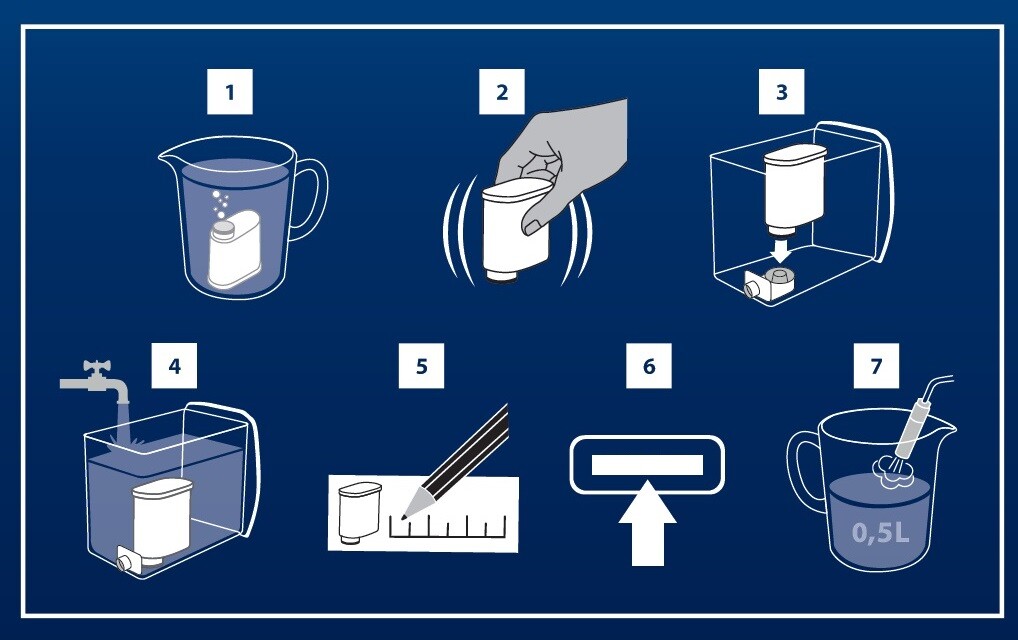 1

2

3

4

5

6

7

0,5L