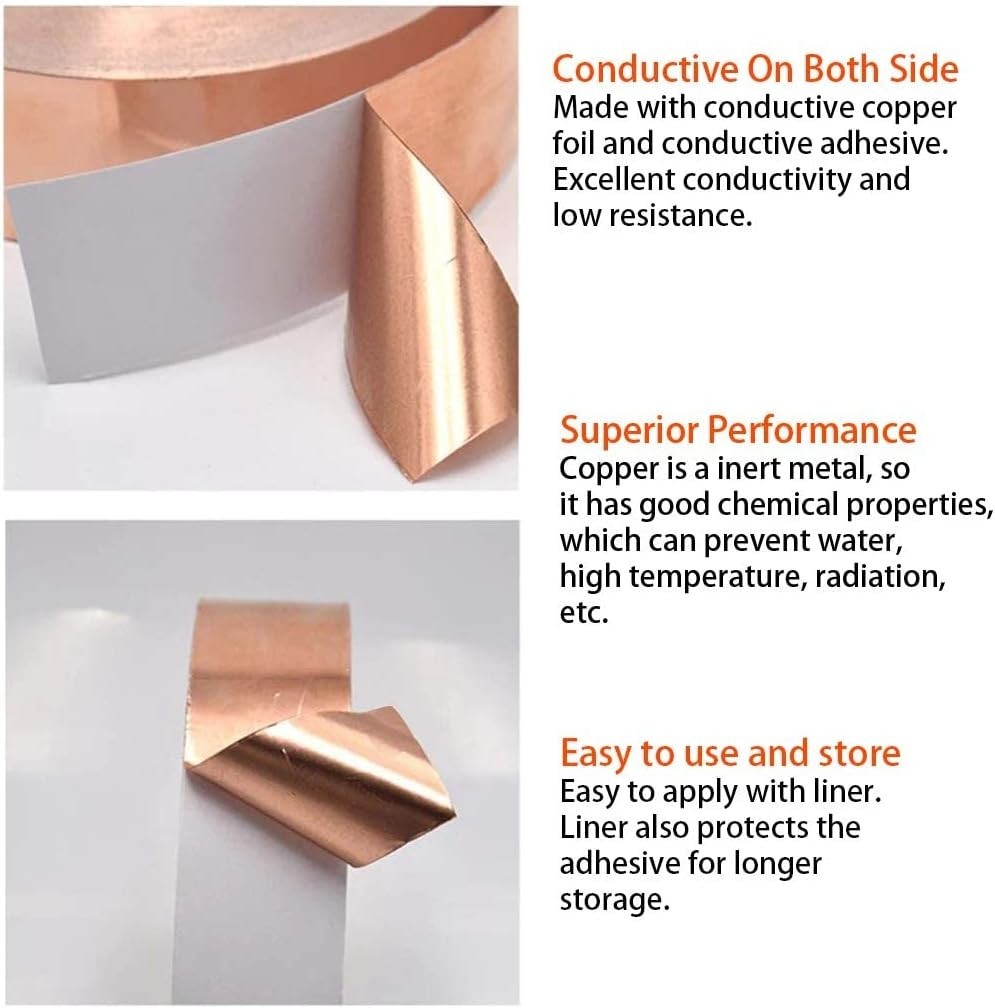 Conductive On Both Side
Made with conductive copper foil and conductive adhesive. Excellent conductivity and low resistance.

Superior Performance
Copper is a inert metal, so it has good chemical properties, which can prevent water, high temperature, radiation, etc.

Easy to use and store
Easy to apply with liner. Liner also protects the adhesive for longer storage.