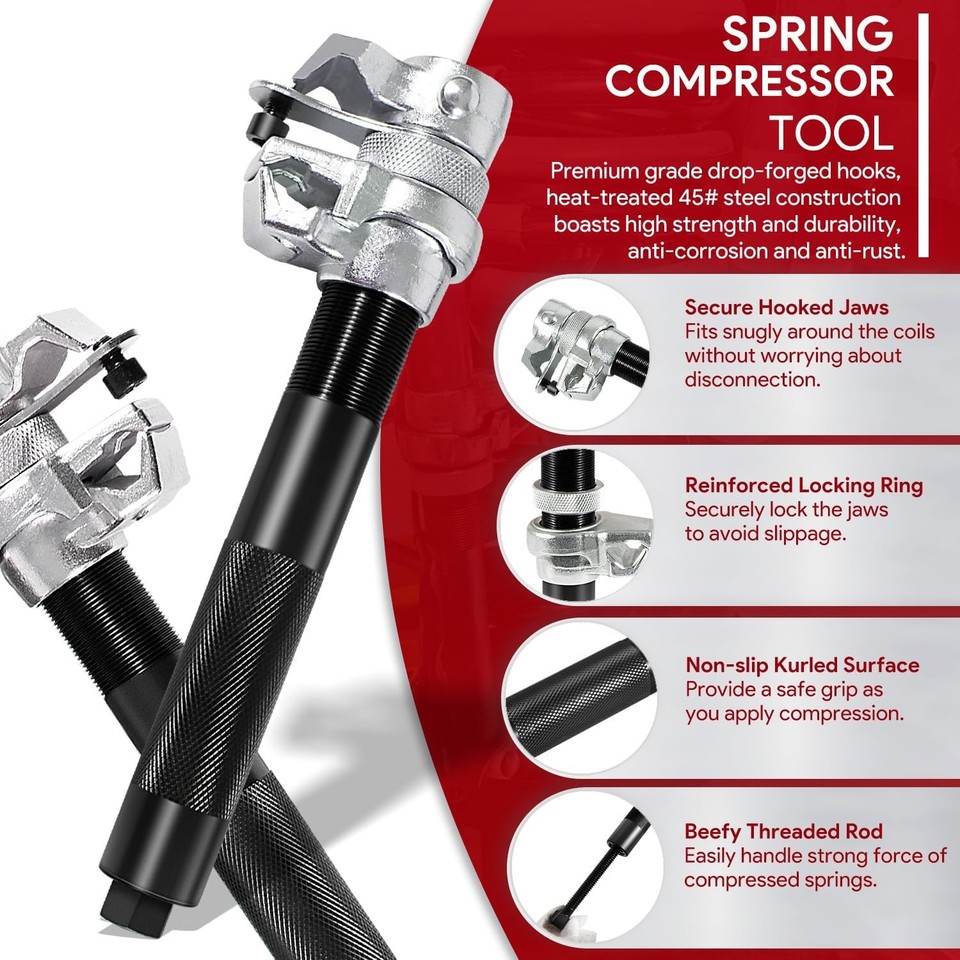 SPRING COMPRESSOR TOOL

Premium grade drop-forged hooks, heat-treated 45# steel construction boasts high strength and durability, anti-corrosion and anti-rust.

Secure Hooked Jaws
Fits snugly around the coils without worrying about disconnection.

Reinforced Locking Ring
Securely lock the jaws to avoid slippage.

Non-slip Kurled Surface
Provide a safe grip as you apply compression.

Beefy Threaded Rod
Easily handle strong force of compressed springs.