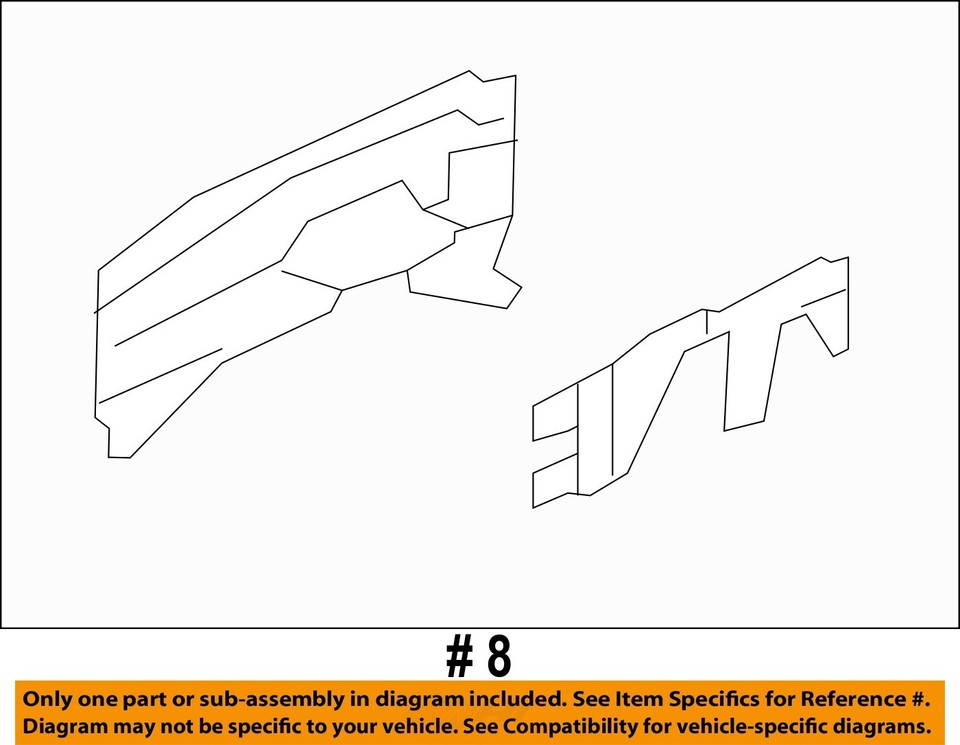 # 8

Only one part or sub-assembly in diagram included. See Item Specifics for Reference #. Diagram may not be specific to your vehicle. See Compatibility for vehicle-specific diagrams.