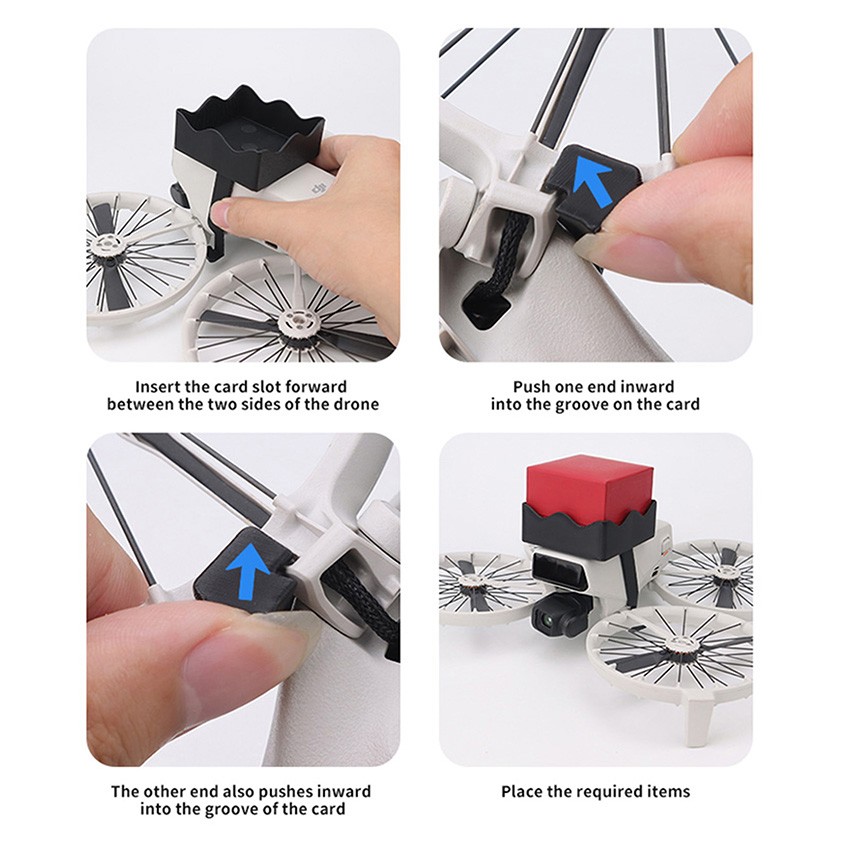 Insert the card slot forward between the two sides of the drone

Push one end inward into the groove on the card

The other end also pushes inward into the groove of the card

Place the required items