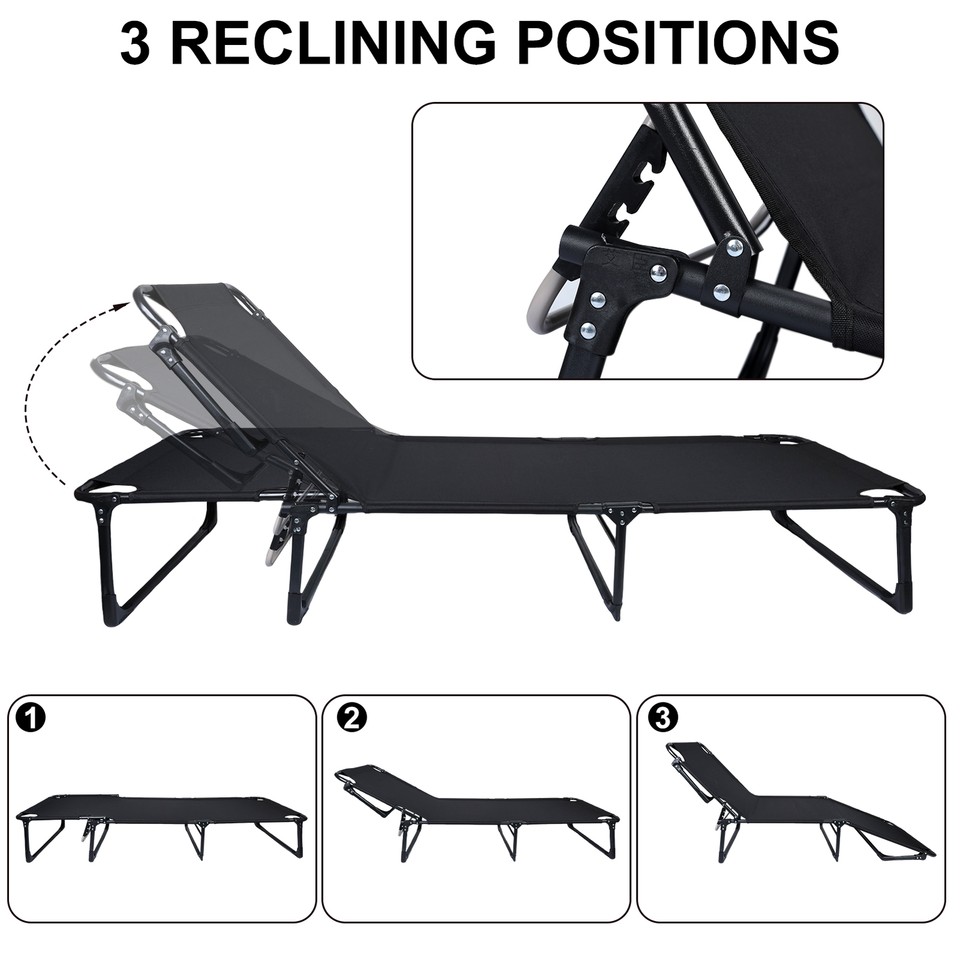 3 RECLINING POSITIONS

1

2

3