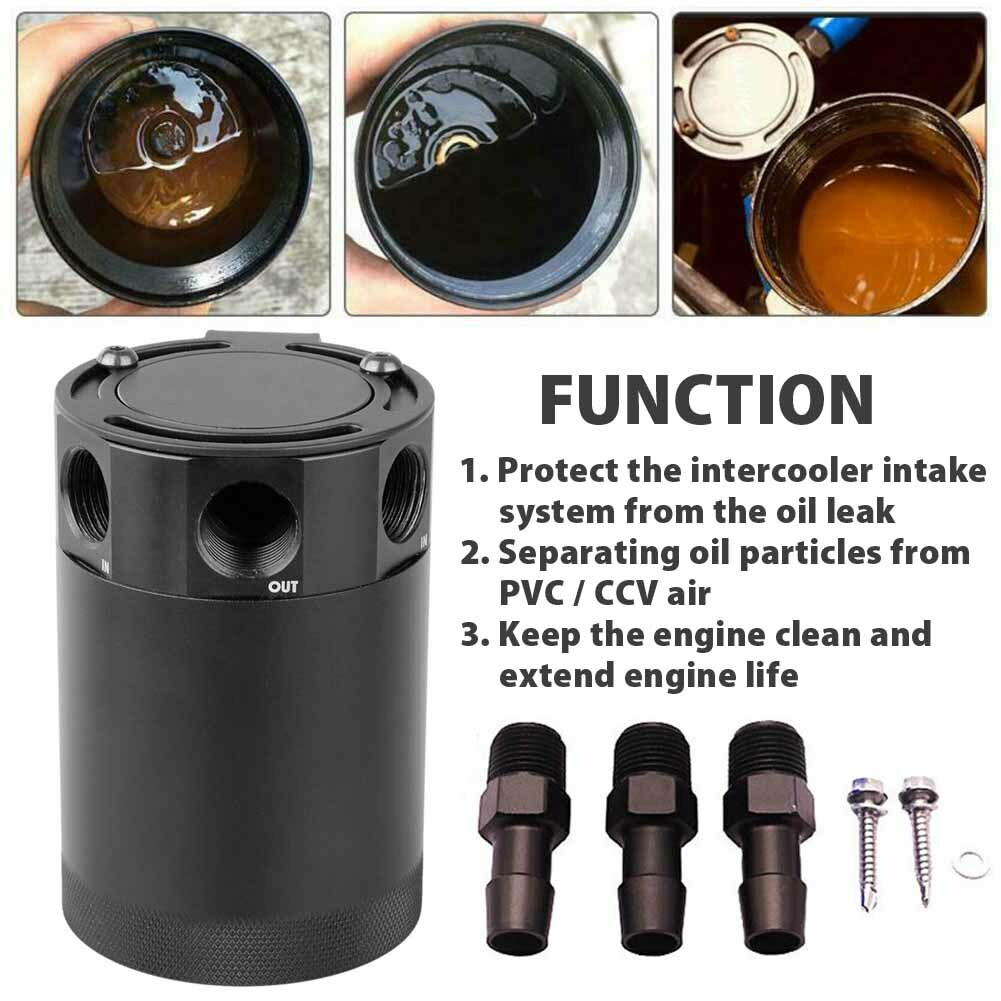 IN OUT IN

FUNCTION

1. Protect the intercooler intake system from the oil leak
2. Separating oil particles from PVC / CCV air
3. Keep the engine clean and extend engine life