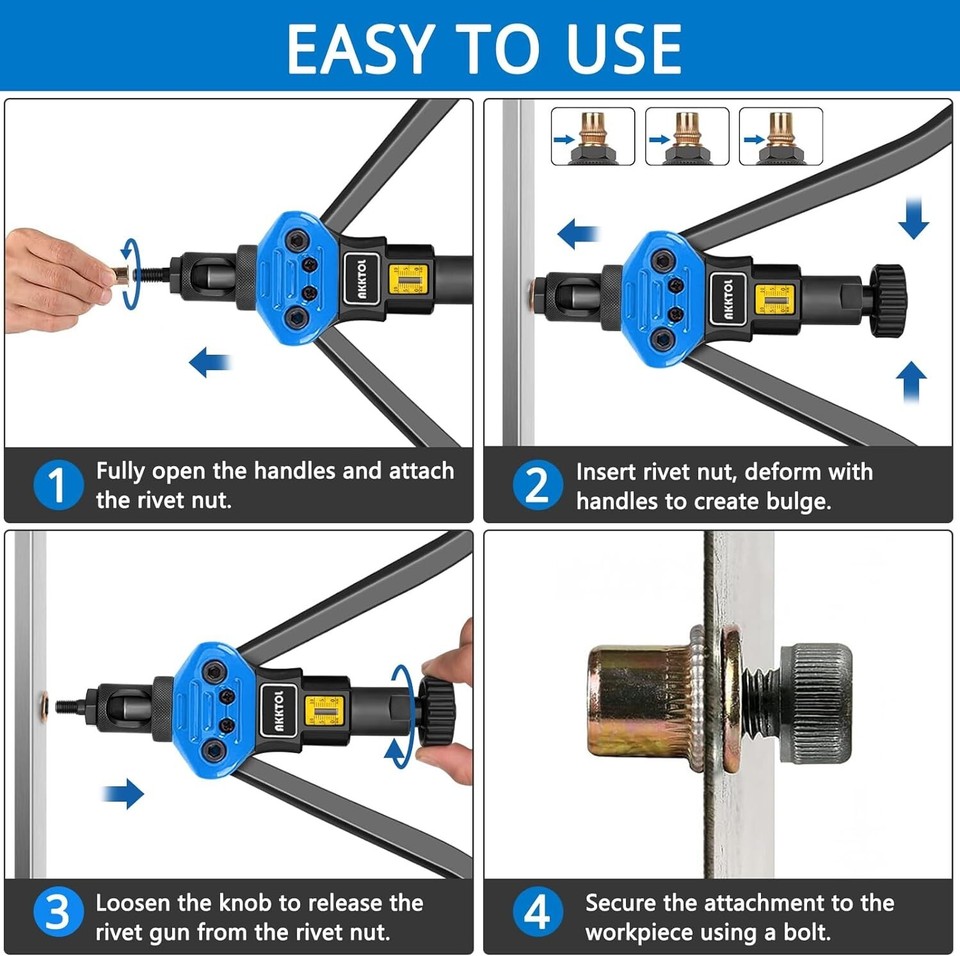 EASY TO USE

AKKTOL

1 Fully open the handles and attach the rivet nut.

AKKTOL

2 Insert rivet nut, deform with handles to create bulge.

AKKTOL

3 Loosen the knob to release the rivet gun from the rivet nut.

4 Secure the attachment to the workpiece using a bolt.