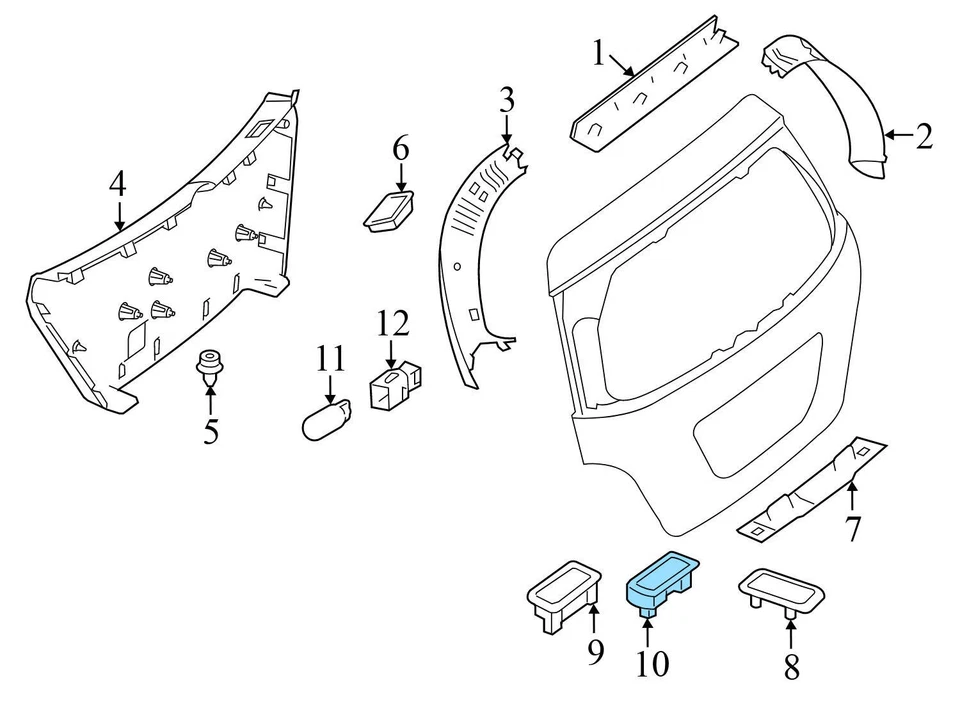 1
2
3
4
6
12
11
5
7
9
10
8