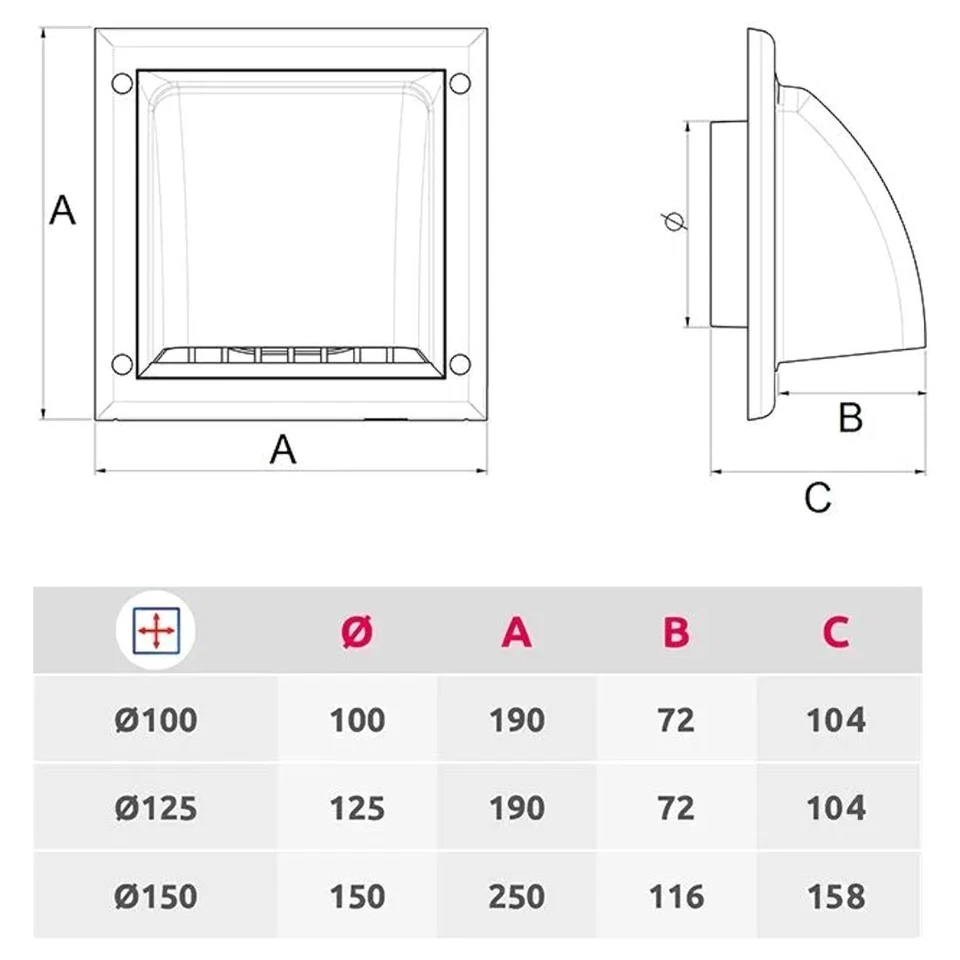 A

A

ø

B

C

|  | Ø | A | B | C |
|---|---|---|---|---|
| Ø100 | 100 | 190 | 72 | 104 |
| Ø125 | 125 | 190 | 72 | 104 |
| Ø150 | 150 | 250 | 116 | 158 |