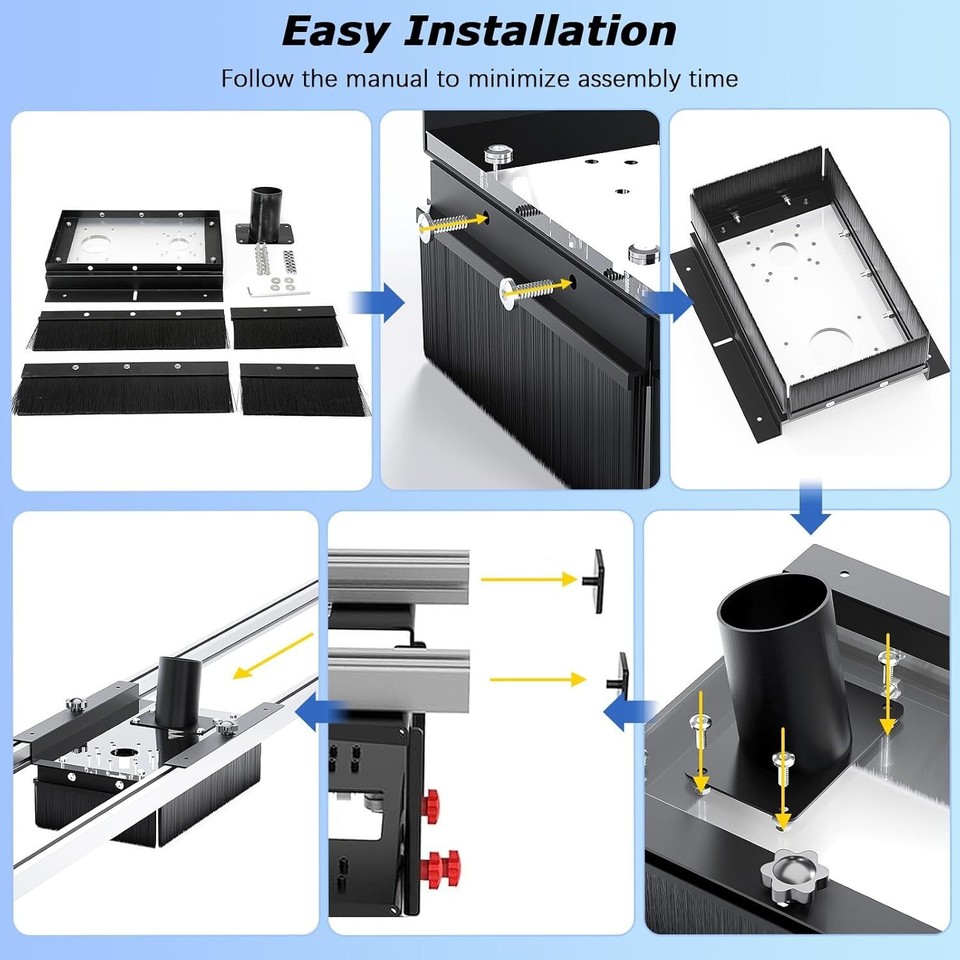 Easy Installation

Follow the manual to minimize assembly time