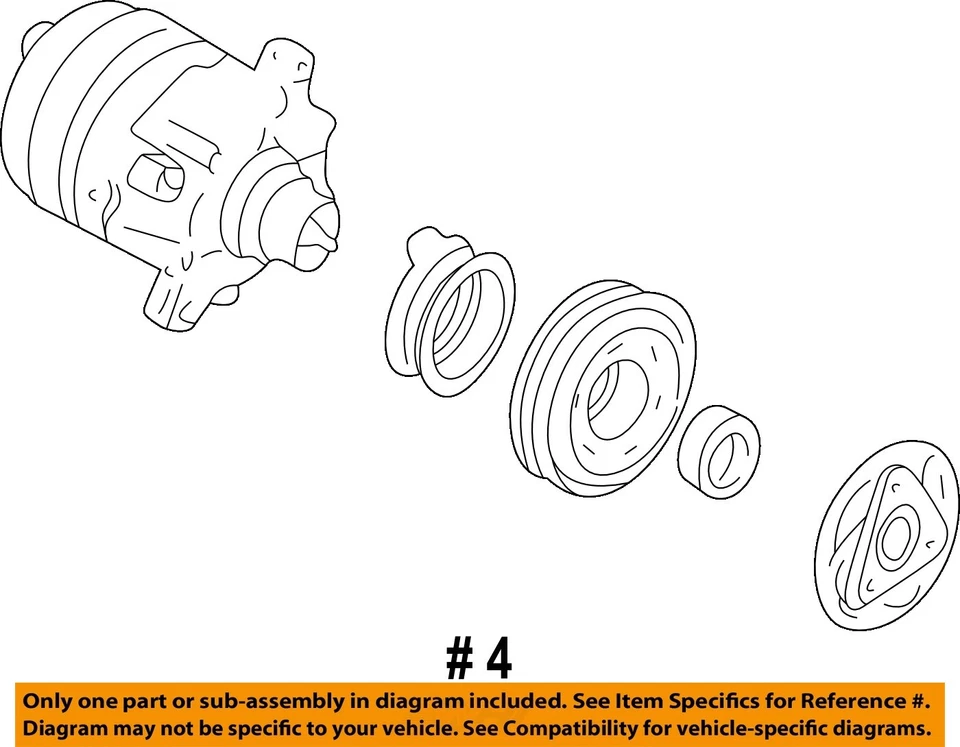 # 4

Only one part or sub-assembly in diagram included. See Item Specifics for Reference #. Diagram may not be specific to your vehicle. See Compatibility for vehicle-specific diagrams.