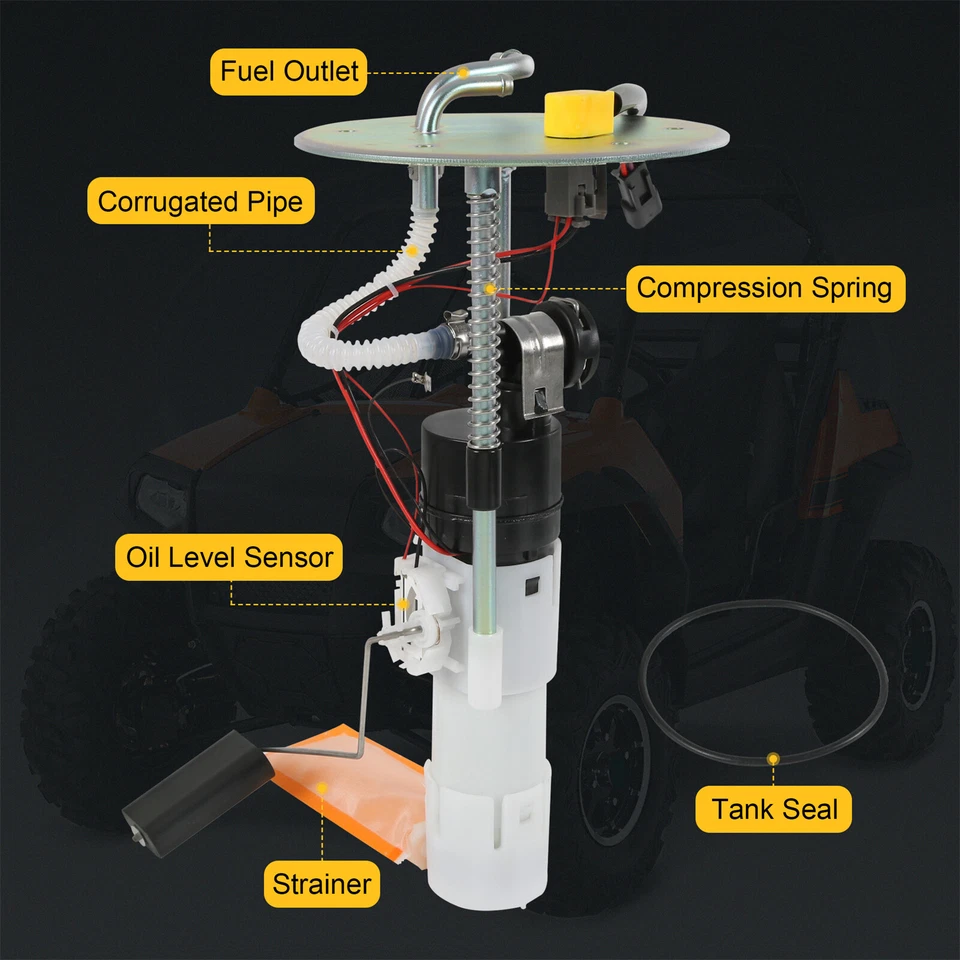 Fuel Outlet

Corrugated Pipe

Compression Spring

Oil Level Sensor

Tank Seal

Strainer