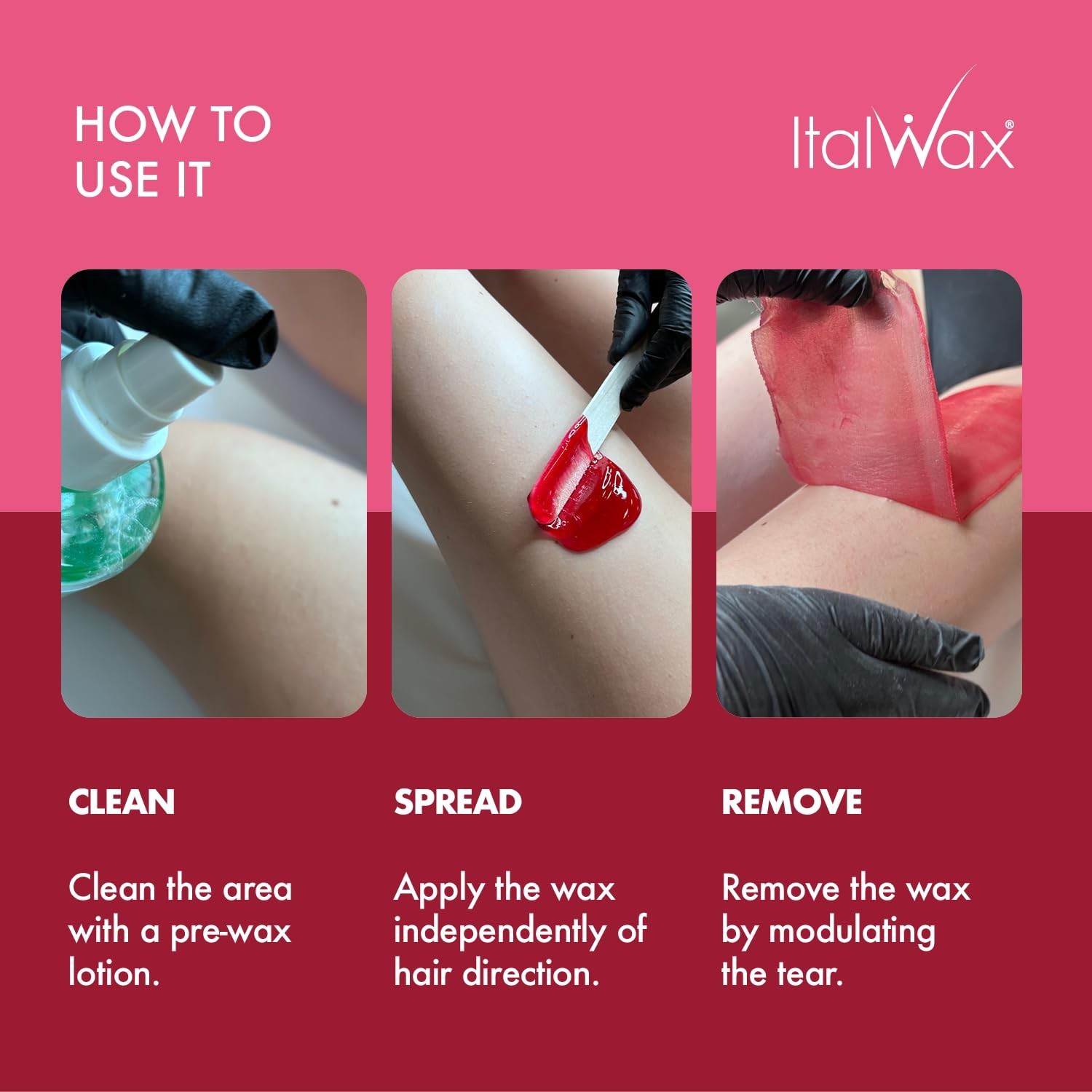 HOW TO USE IT

ItalWax®

CLEAN

Clean the area with a pre-wax lotion.

SPREAD

Apply the wax independently of hair direction.

REMOVE

Remove the wax by modulating the tear.