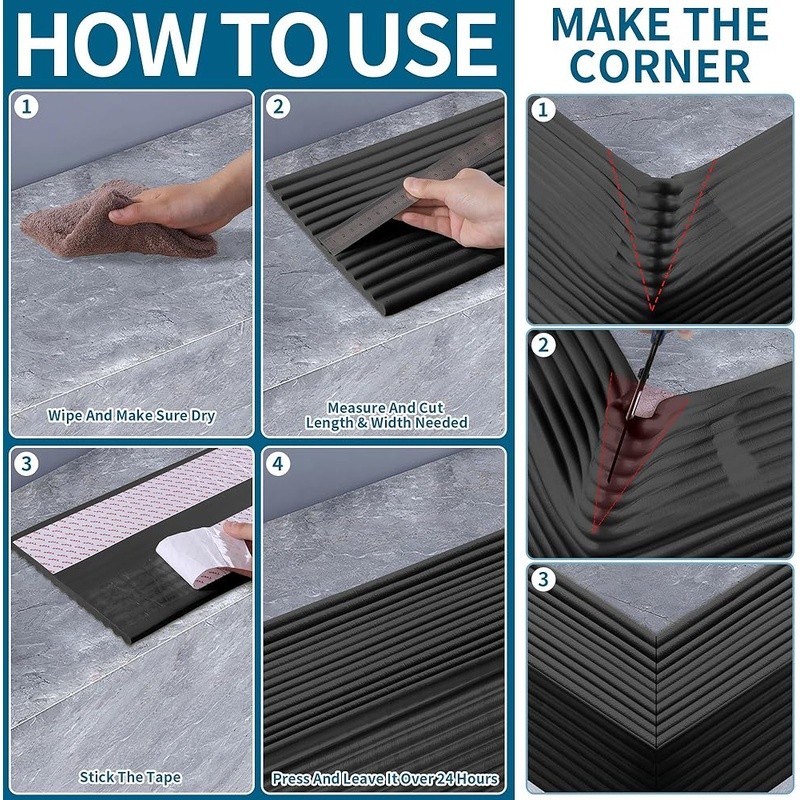 HOW TO USE

1
Wipe And Make Sure Dry

2
Measure And Cut Length & Width Needed

3
Stick The Tape

4
Press And Leave It Over 24 Hours

MAKE THE CORNER

1

2

3