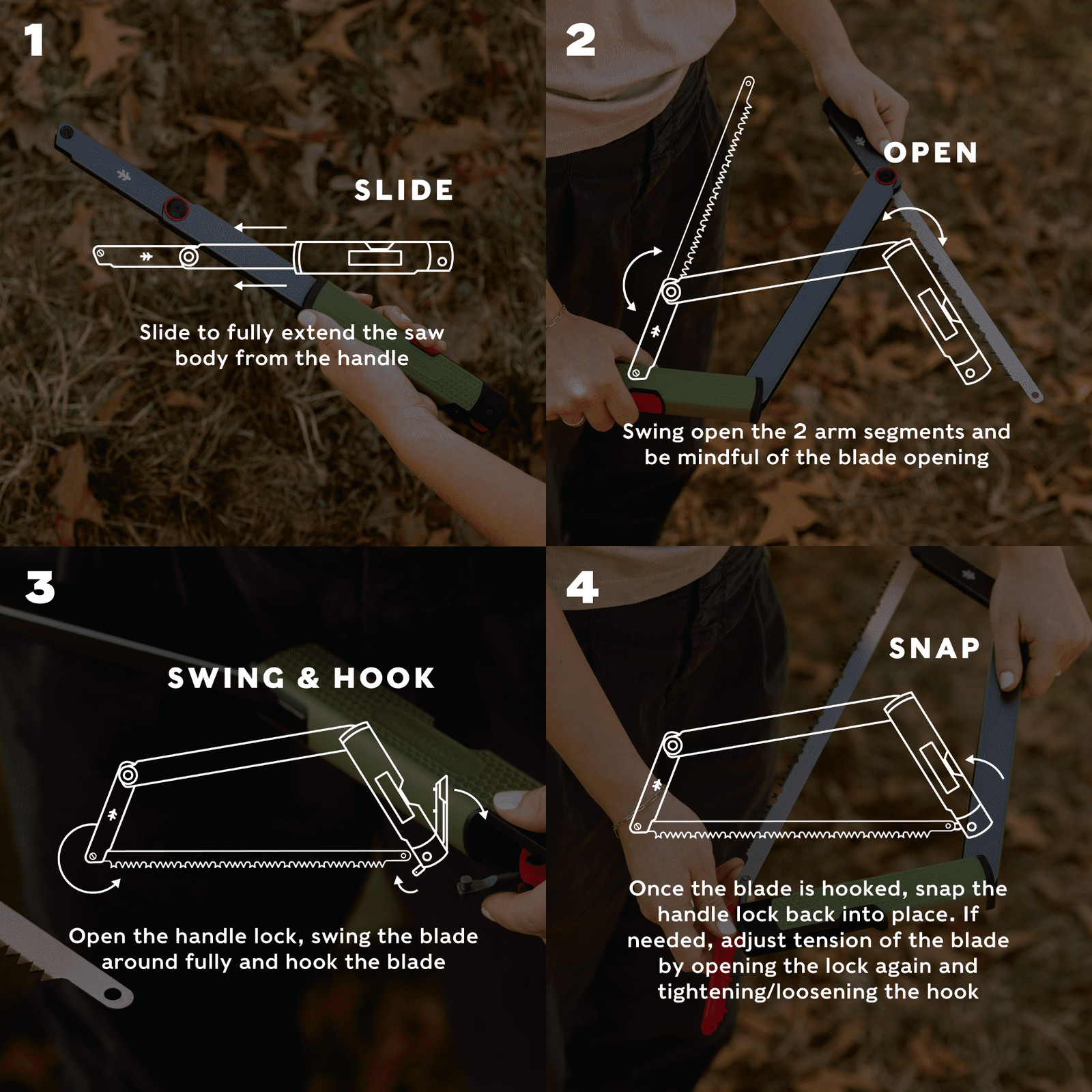 1

SLIDE

Slide to fully extend the saw body from the handle

2

OPEN

Swing open the 2 arm segments and be mindful of the blade opening

3

SWING & HOOK

Open the handle lock, swing the blade around fully and hook the blade

4

SNAP

Once the blade is hooked, snap the handle lock back into place. If needed, adjust tension of the blade by opening the lock again and tightening/loosening the hook