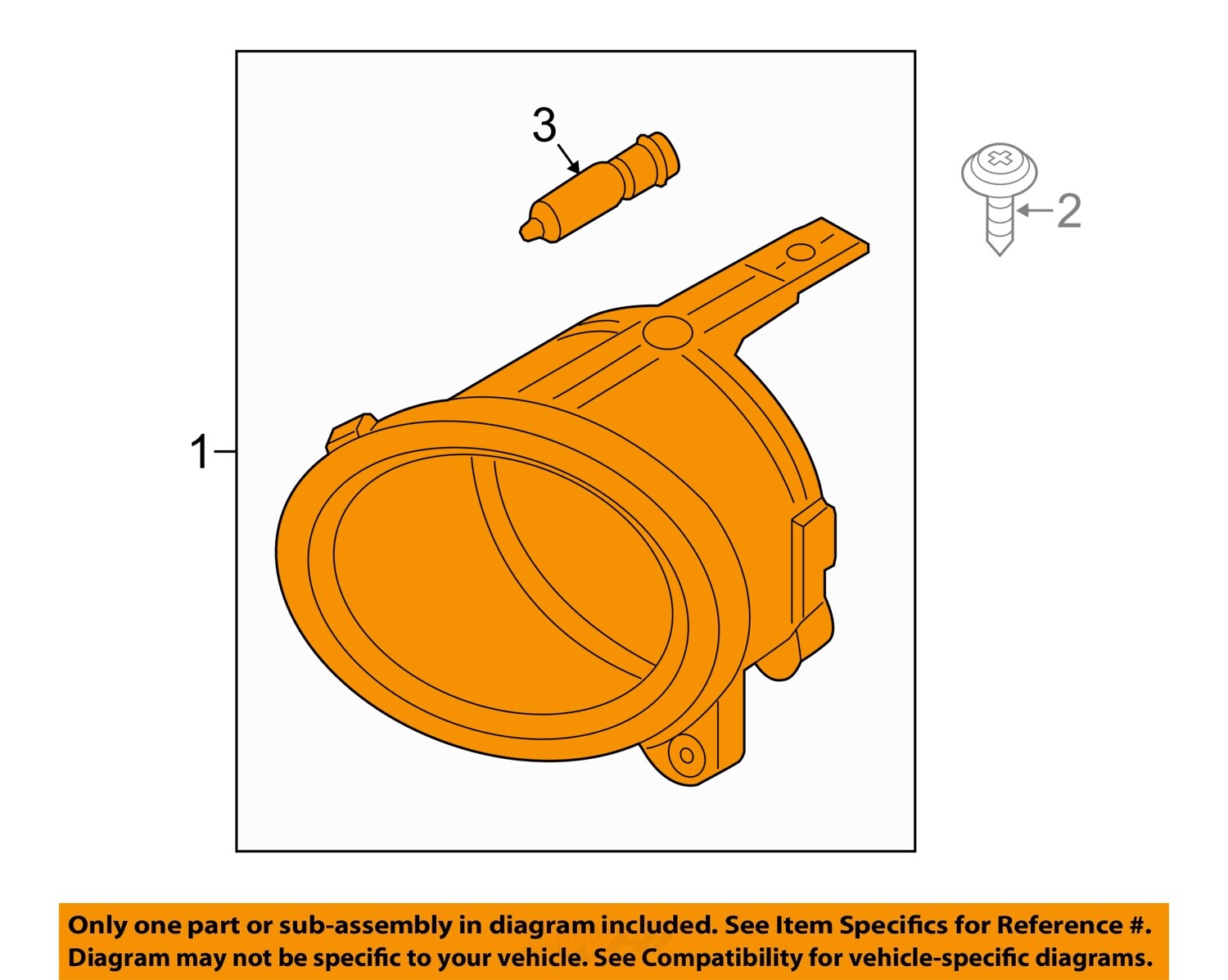 3

2

1

Only one part or sub-assembly in diagram included. See Item Specifics for Reference #.
Diagram may not be specific to your vehicle. See Compatibility for vehicle-specific diagrams.