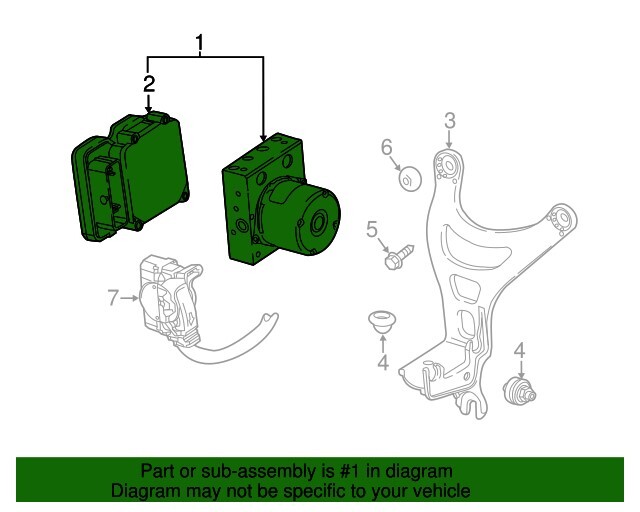 1
2
3
6
5
7
4
4

Part or sub-assembly is #1 in diagram
Diagram may not be specific to your vehicle