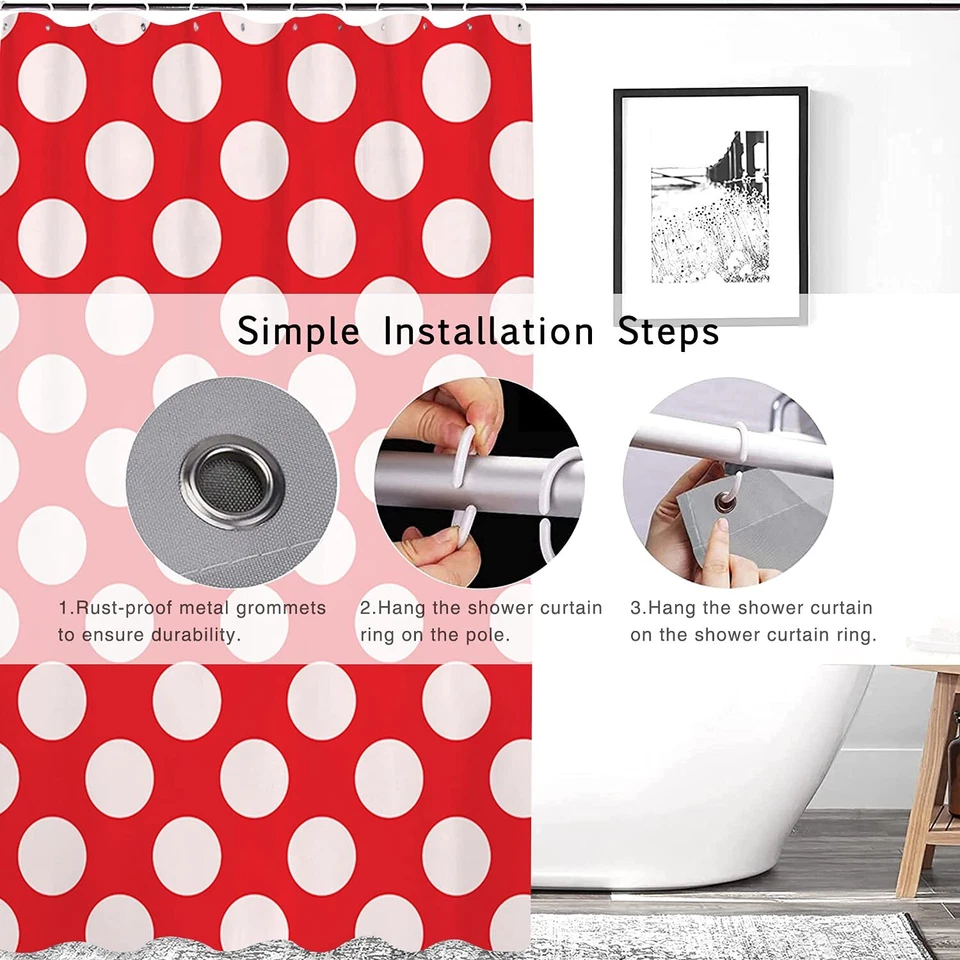 Simple Installation Steps

1.Rust-proof metal grommets to ensure durability.

2.Hang the shower curtain ring on the pole.

3.Hang the shower curtain on the shower curtain ring.