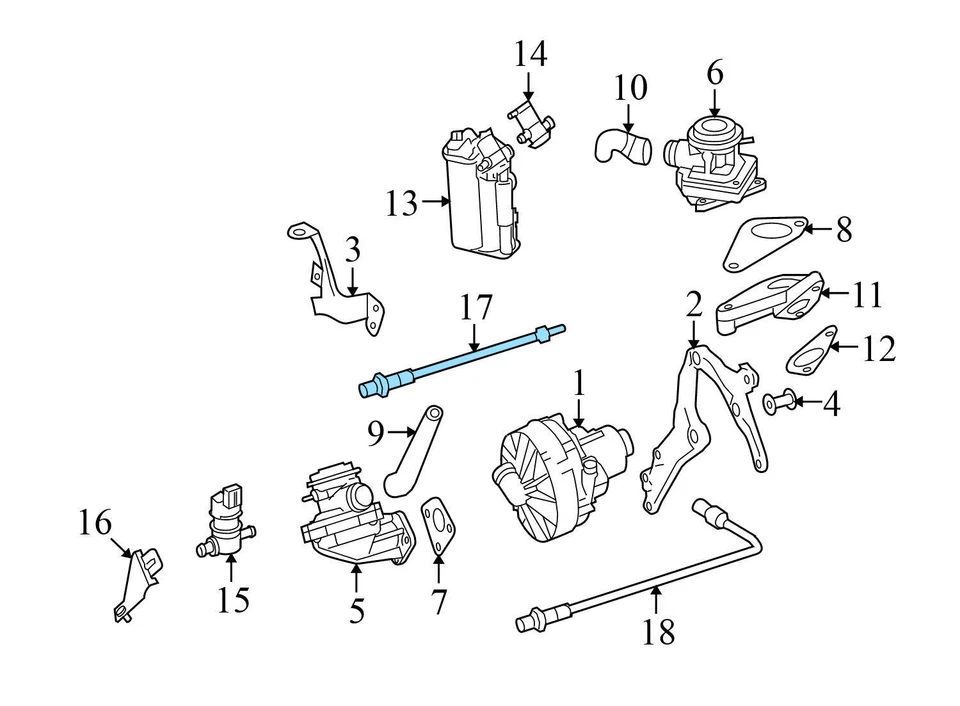 14
10
6
13
8
3
17
2
11
12
1
4
9
16
15
5
7
18