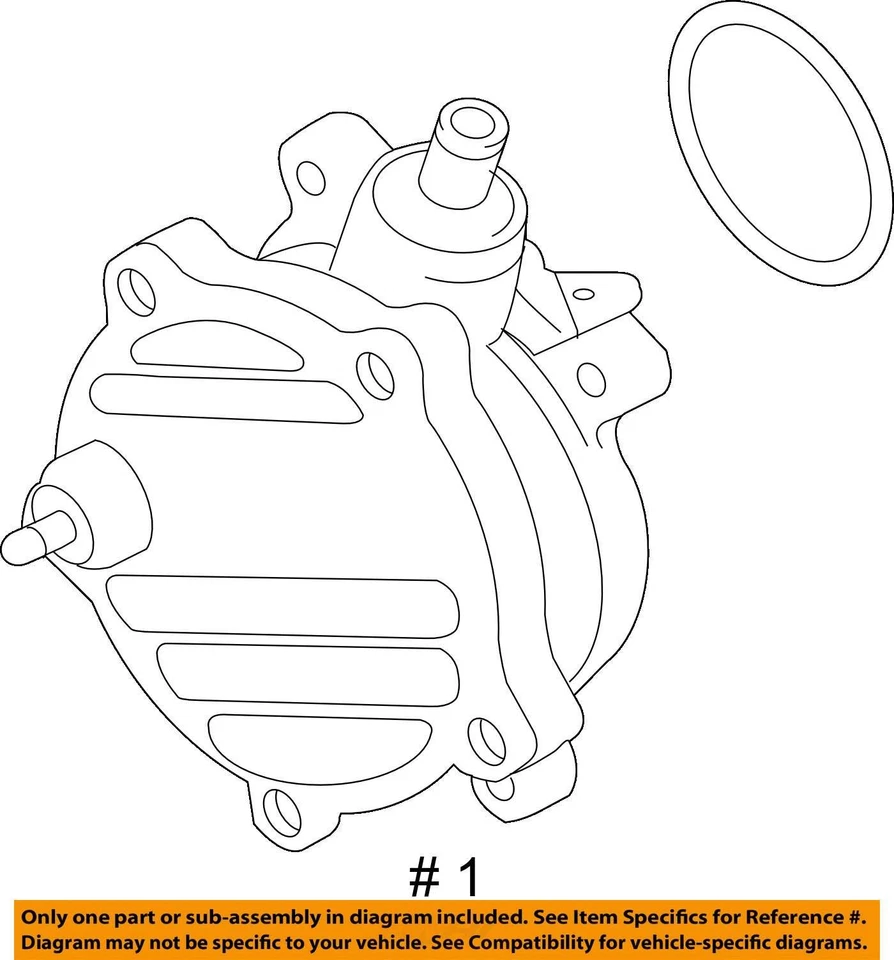 # 1

Only one part or sub-assembly in diagram included. See Item Specifics for Reference #.
Diagram may not be specific to your vehicle. See Compatibility for vehicle-specific diagrams.