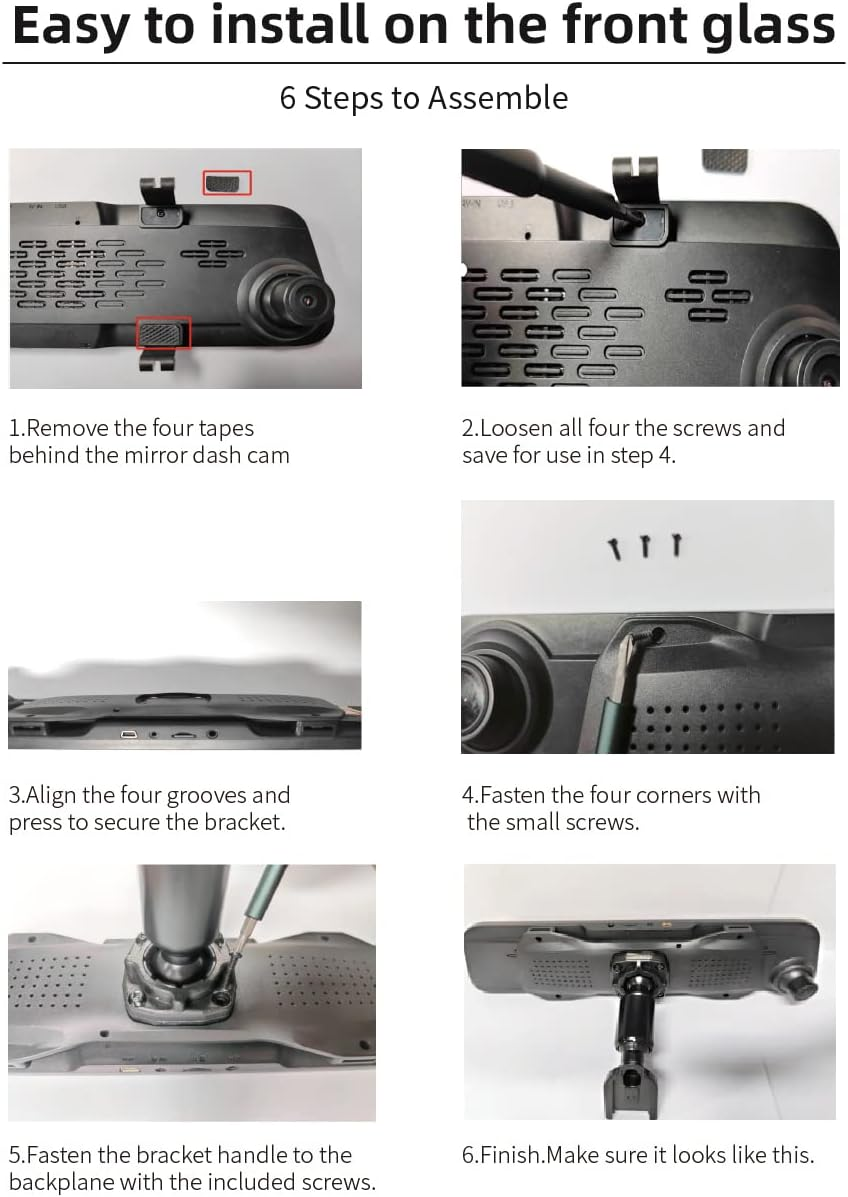 Easy to install on the front glass

6 Steps to Assemble

1.Remove the four tapes behind the mirror dash cam

2.Loosen all four the screws and save for use in step 4.

3.Align the four grooves and press to secure the bracket.

4.Fasten the four corners with the small screws.

5.Fasten the bracket handle to the backplane with the included screws.

6.Finish.Make sure it looks like this.