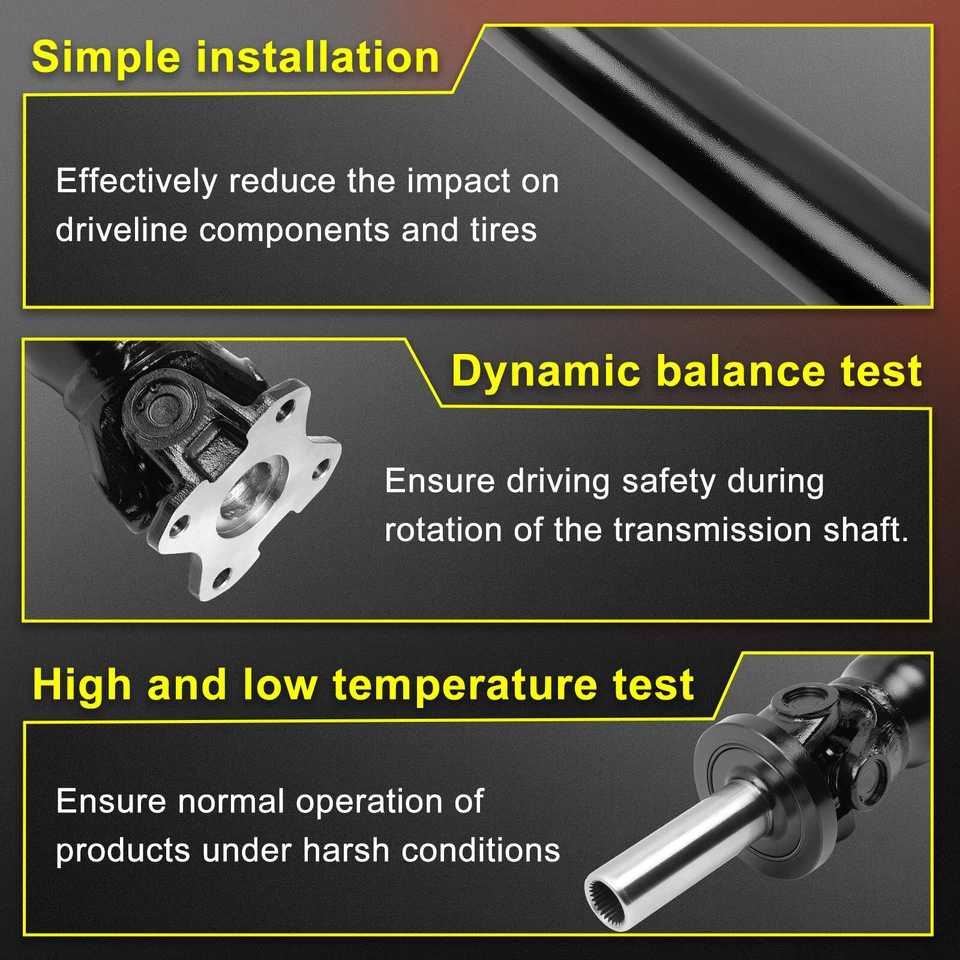 Simple installation

Effectively reduce the impact on driveline components and tires

Dynamic balance test

Ensure driving safety during rotation of the transmission shaft.

High and low temperature test

Ensure normal operation of products under harsh conditions