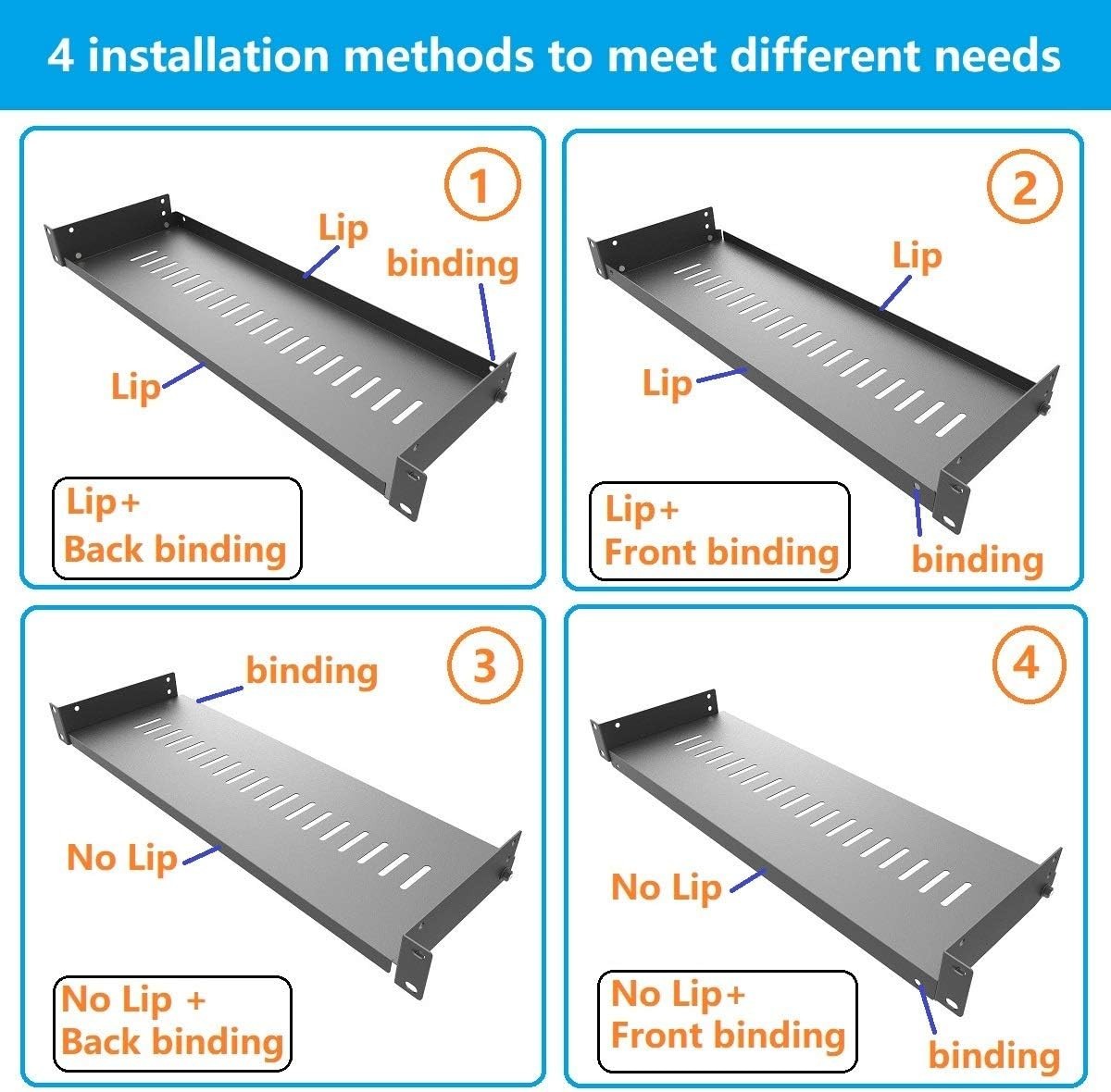 4 installation methods to meet different needs

1
Lip
binding
Lip
Lip+
Back binding

2
Lip
Lip
Lip+
Front binding
binding

3
binding
No Lip
No Lip +
Back binding

4
No Lip
No Lip+
Front binding
binding