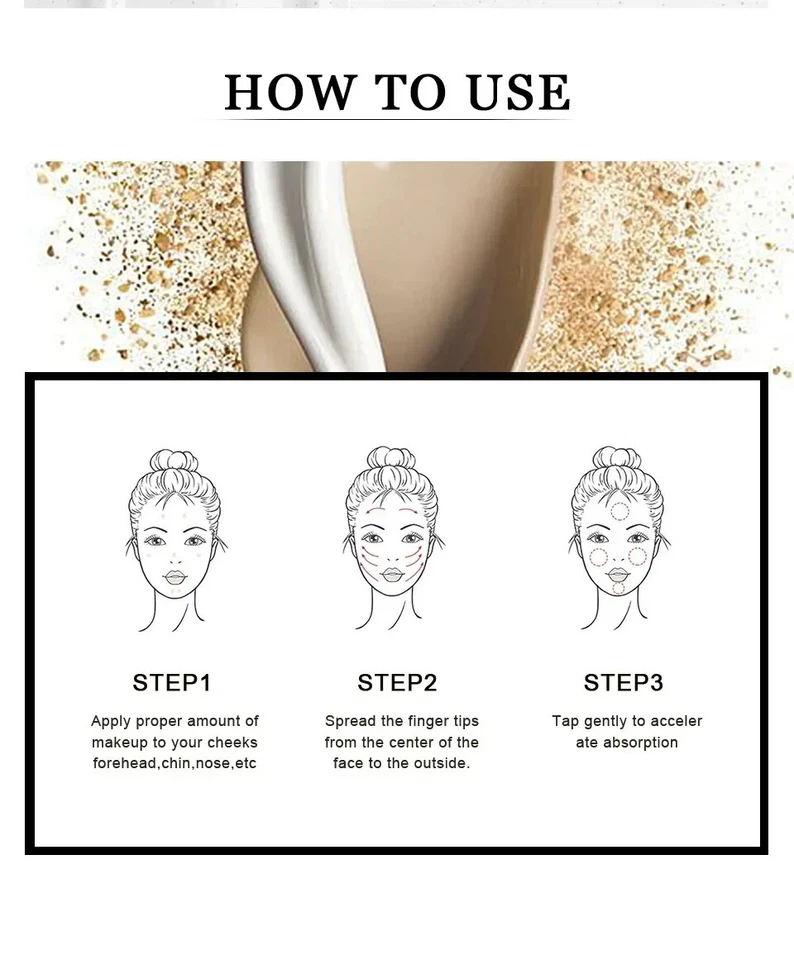 HOW TO USE

STEP1

Apply proper amount of makeup to your cheeks forehead,chin,nose,etc

STEP2

Spread the finger tips from the center of the face to the outside.

STEP3

Tap gently to acceler ate absorption