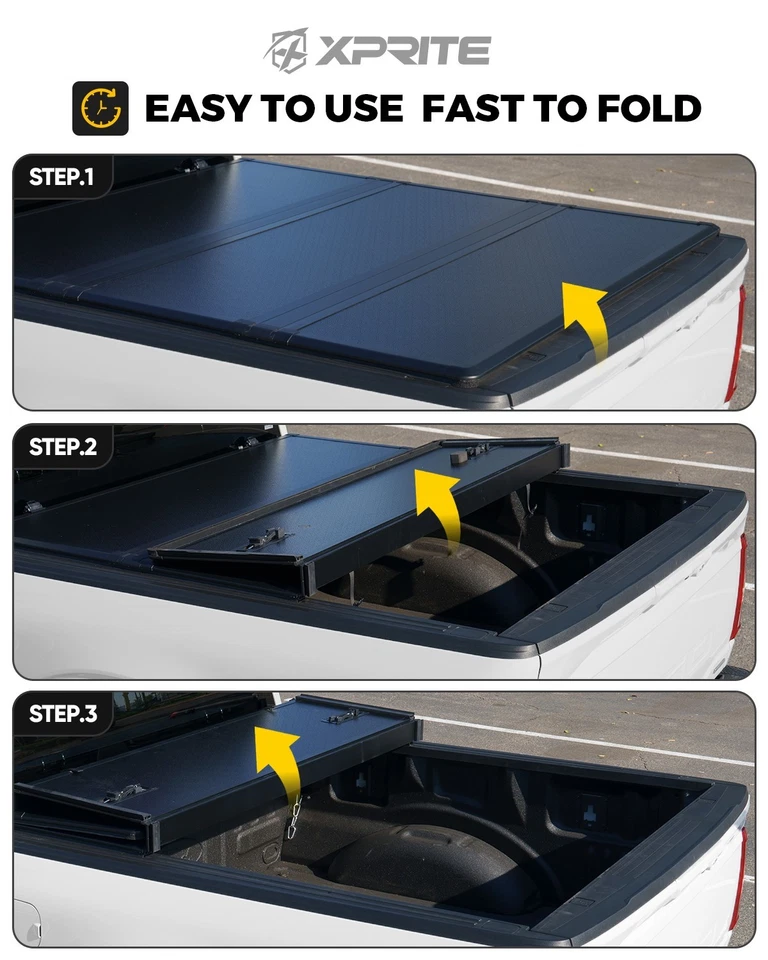 XPRITE

EASY TO USE FAST TO FOLD

STEP.1

STEP.2

STEP.3