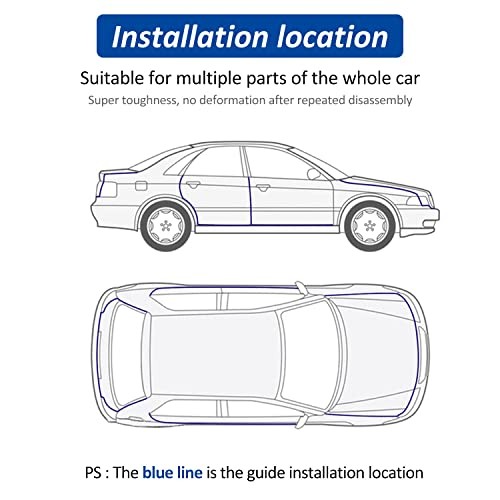 Installation location

Suitable for multiple parts of the whole car

Super toughness, no deformation after repeated disassembly

PS : The blue line is the guide installation location