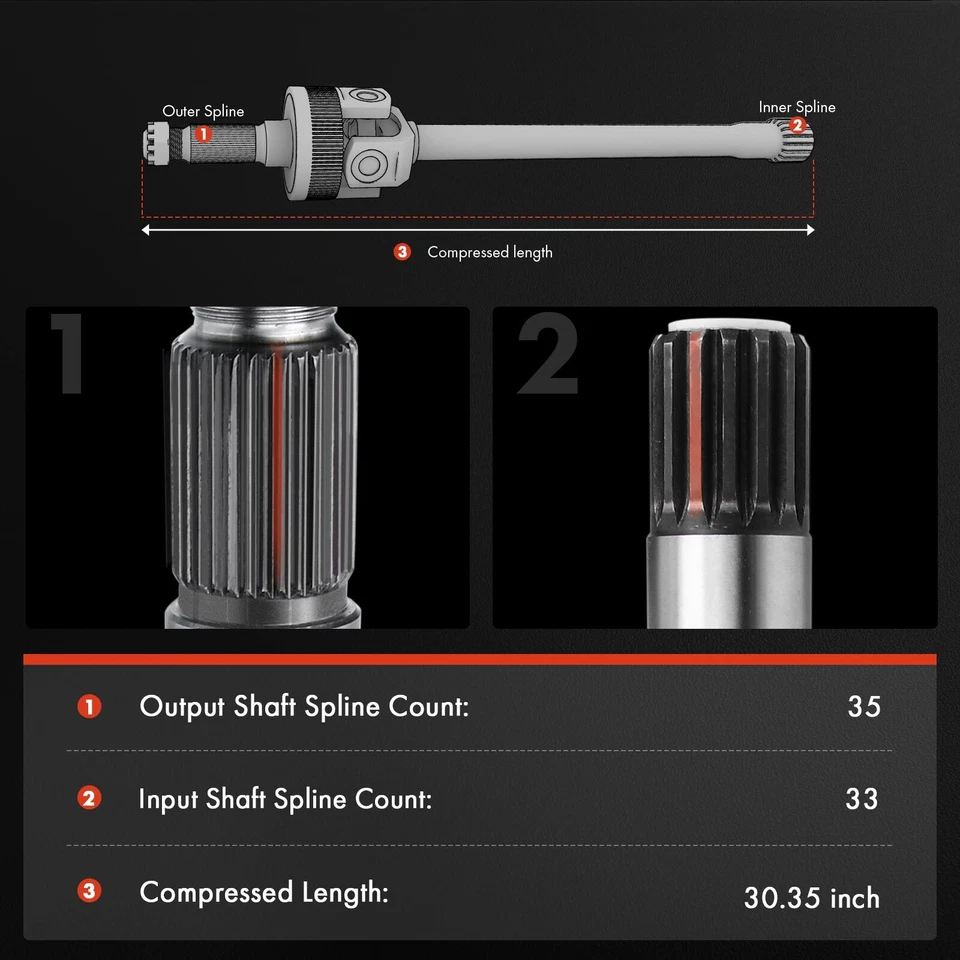 Outer Spline
1

Inner Spline
2

3 Compressed length

1

2

| | | |
|---|---|---|
| 1 | Output Shaft Spline Count: | 35 |
| 2 | Input Shaft Spline Count: | 33 |
| 3 | Compressed Length: | 30.35 inch |