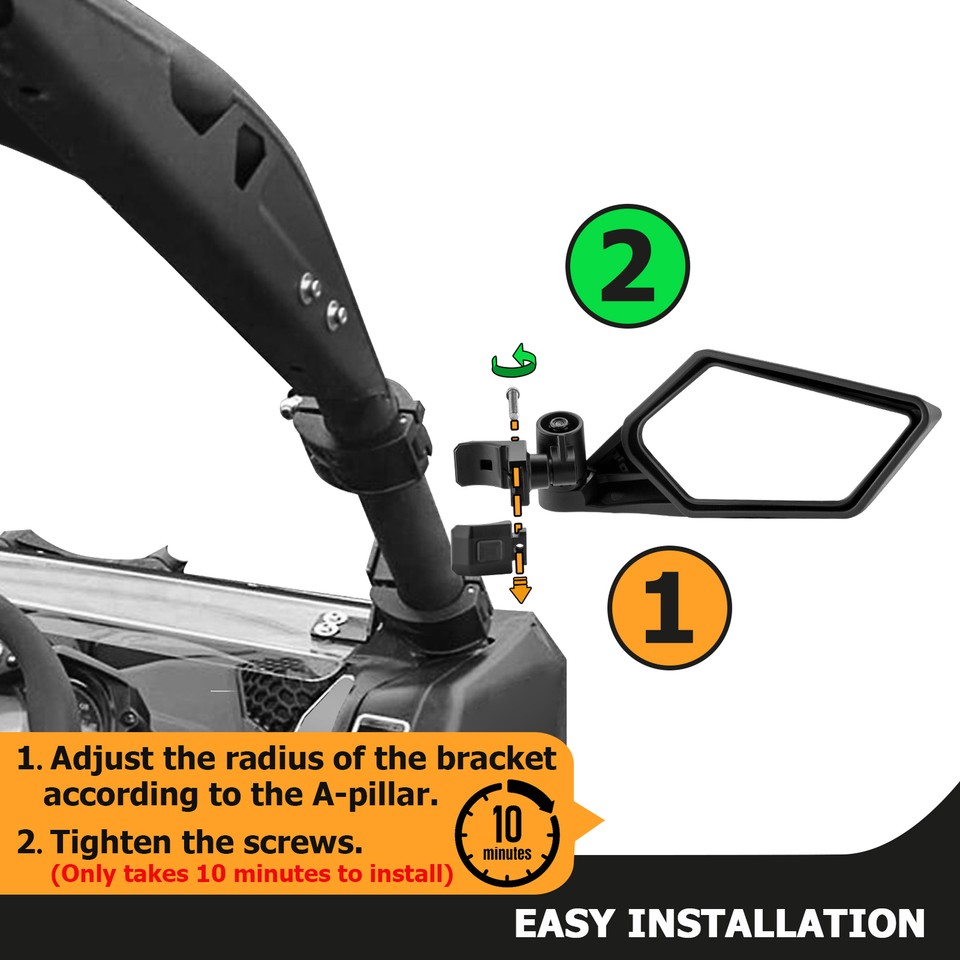 2

1

1. Adjust the radius of the bracket according to the A-pillar.

2. Tighten the screws.
(Only takes 10 minutes to install)

10 minutes

EASY INSTALLATION