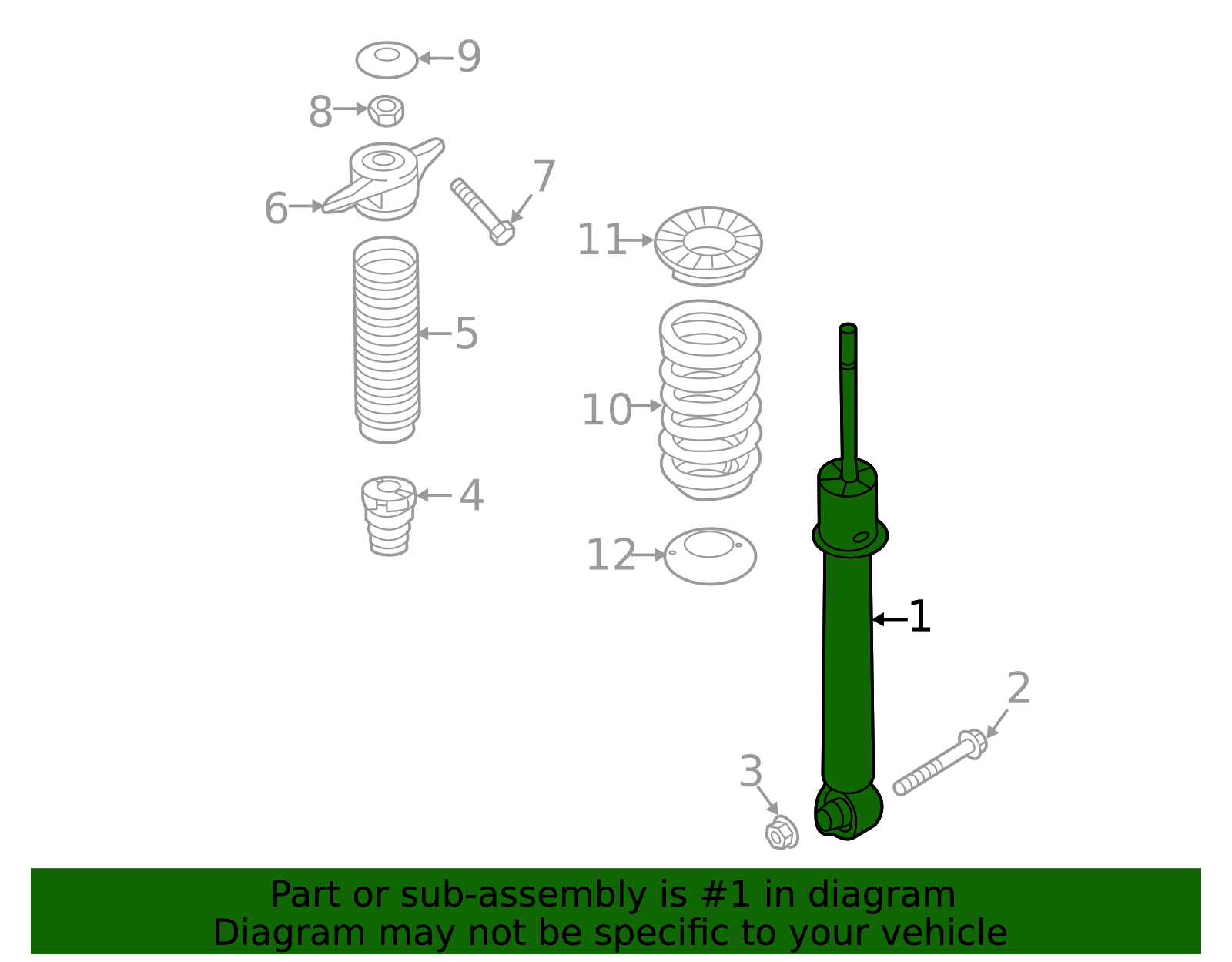 9
8
6
7
11
5
10
4
12
1
2
3

Part or sub-assembly is #1 in diagram
Diagram may not be specific to your vehicle