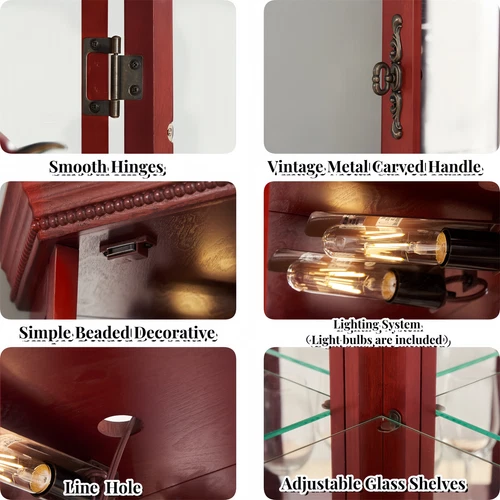 Smooth Hinges

Vintage Metal Carved Handle

Simple Beaded Decorative

Lighting System
(Light bulbs are included)

Line Hole

Adjustable Glass Shelves