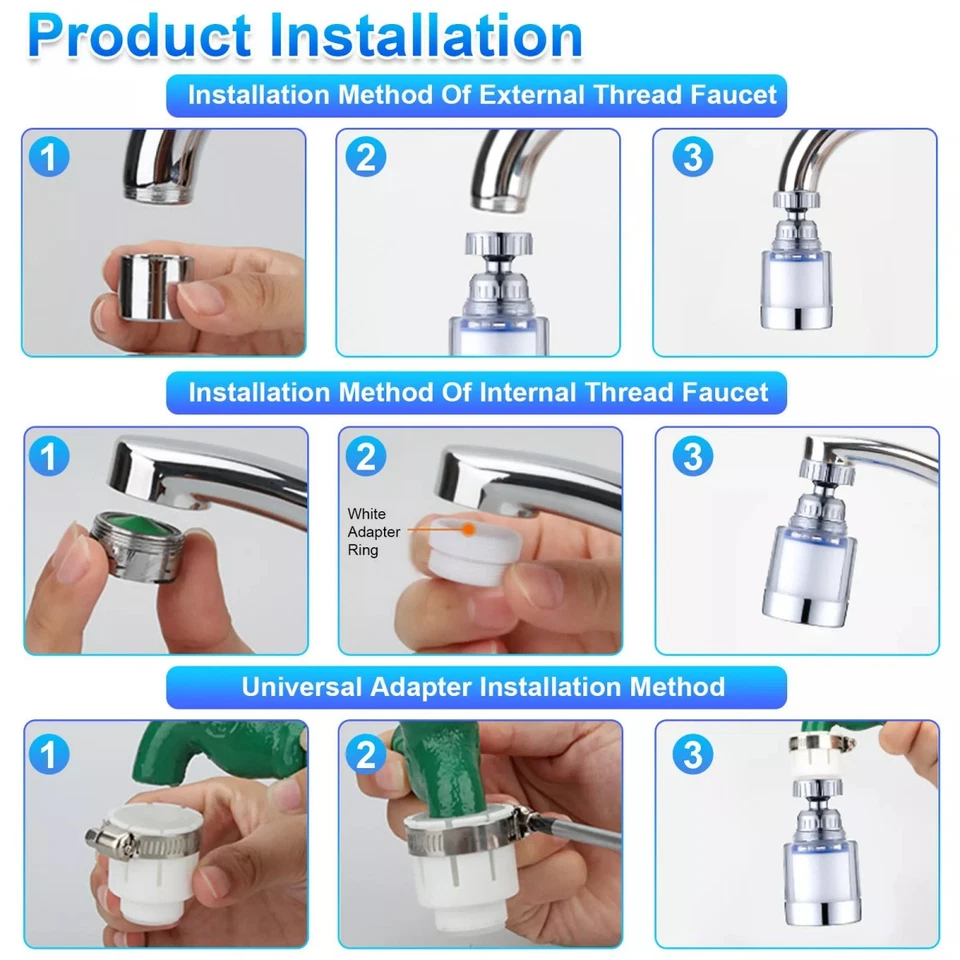 Product Installation

Installation Method Of External Thread Faucet

1

2

3

Installation Method Of Internal Thread Faucet

1

2

White Adapter Ring

3

Universal Adapter Installation Method

1

2

3