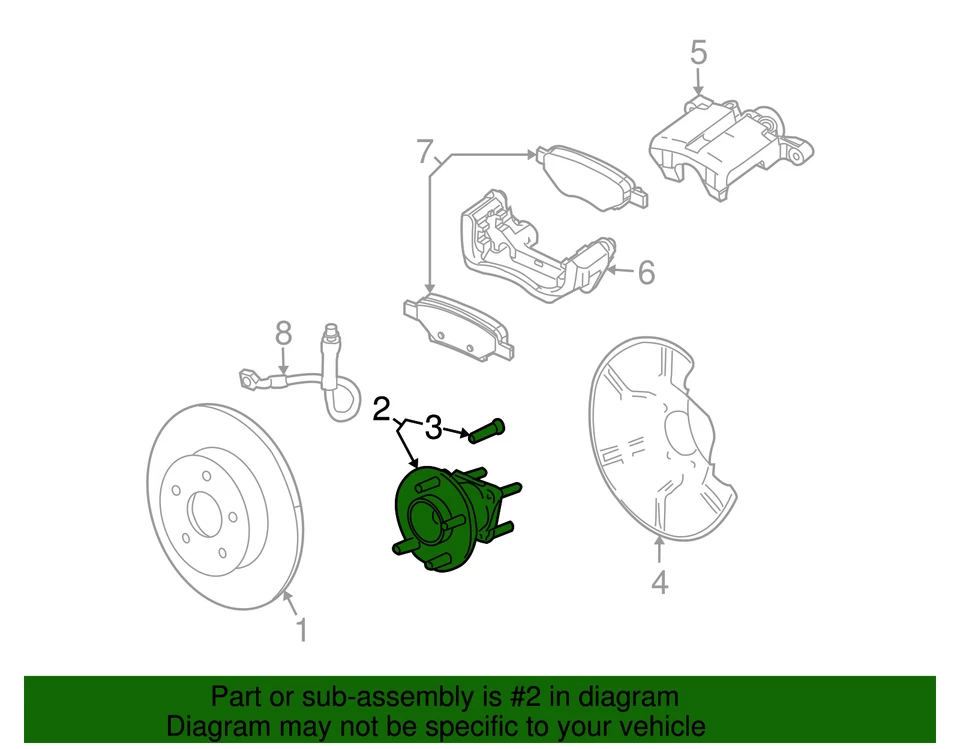 5

7

6

8

2

3

4

1

Part or sub-assembly is #2 in diagram
Diagram may not be specific to your vehicle