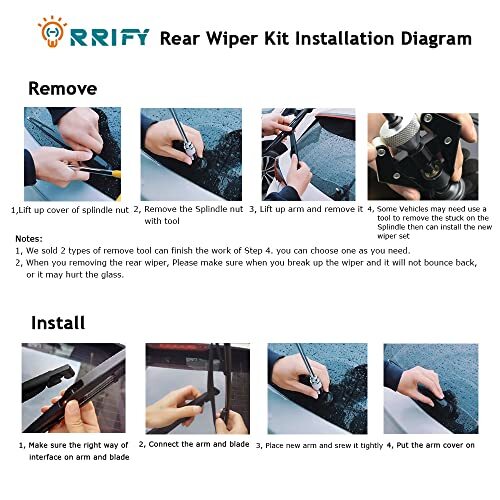 ORRIFY Rear Wiper Kit Installation Diagram

Remove

1,Lift up cover of splindle nut

2, Remove the Splindle nut with tool

3, Lift up arm and remove it

4, Some Vehicles may need use a tool to remove the stuck on the Splindle then can install the new wiper set

Notes:
1, We sold 2 types of remove tool can finish the work of Step 4. you can choose one as you need.
2, When you removing the rear wiper, Please make sure when you break up the wiper and it will not bounce back, or it may hurt the glass.

Install

1, Make sure the right way of interface on arm and blade

2, Connect the arm and blade

3, Place new arm and srew it tightly

4, Put the arm cover on