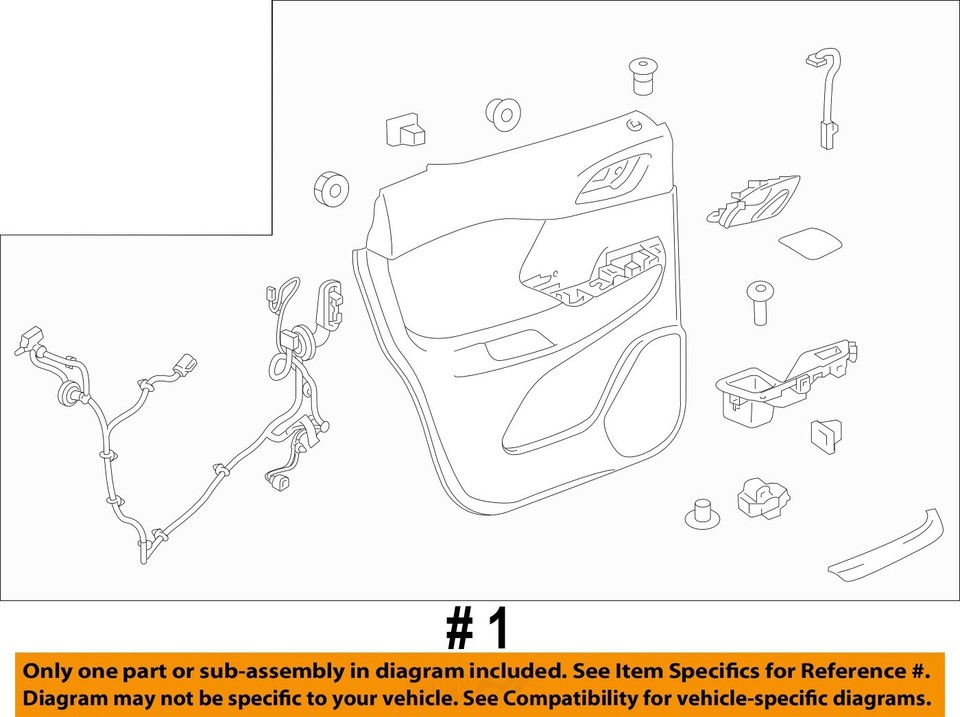 # 1

Only one part or sub-assembly in diagram included. See Item Specifics for Reference #. Diagram may not be specific to your vehicle. See Compatibility for vehicle-specific diagrams.