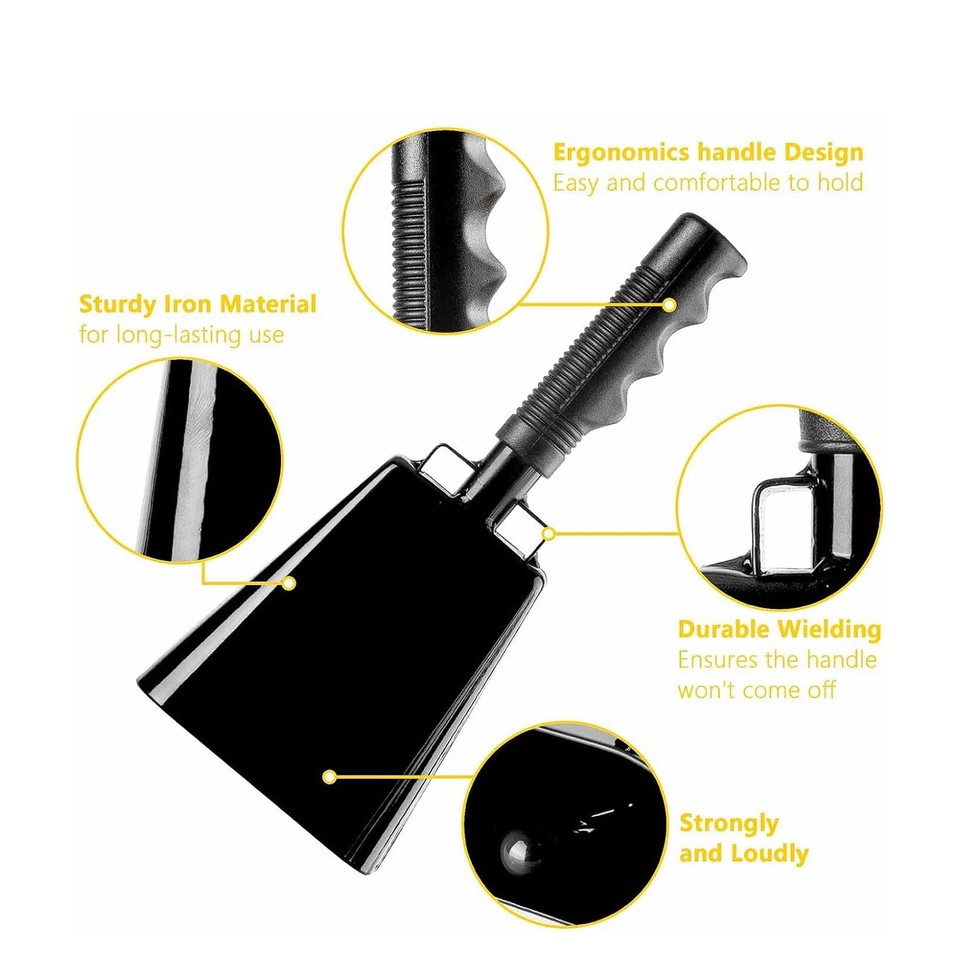 Ergonomics handle Design
Easy and comfortable to hold

Sturdy Iron Material
for long-lasting use

Durable Wielding
Ensures the handle won't come off

Strongly and Loudly