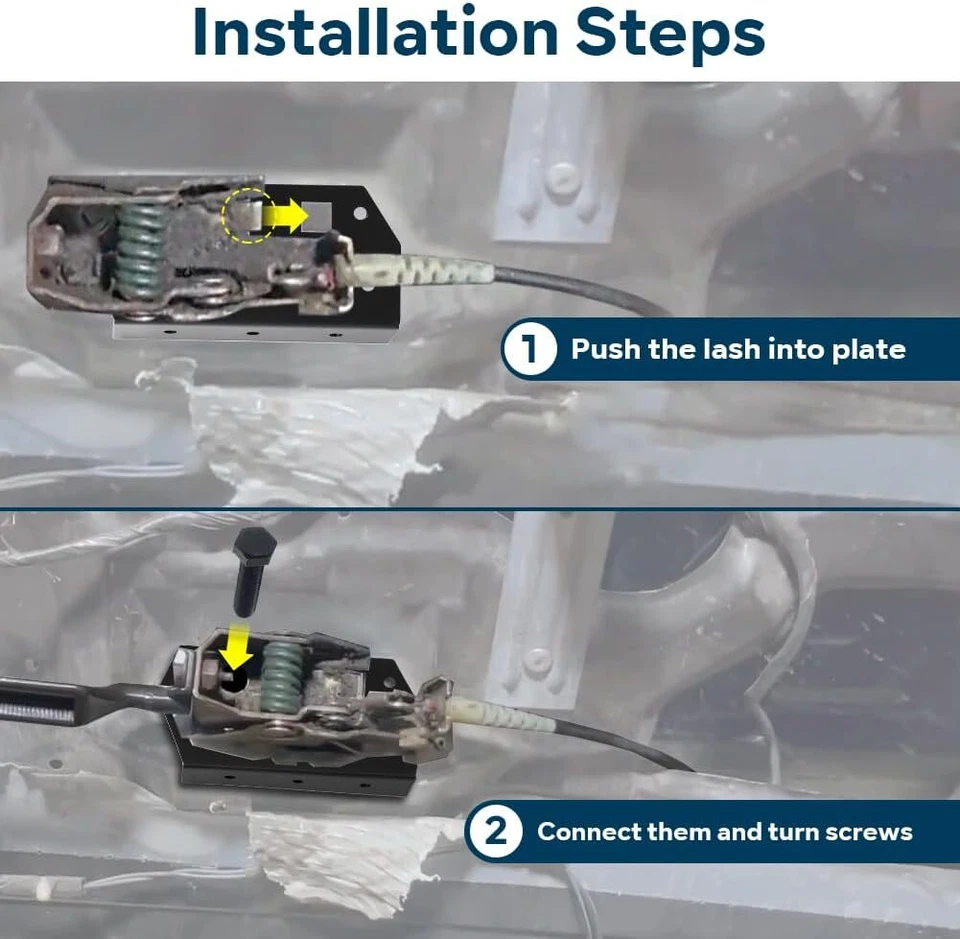 Installation Steps

1 Push the lash into plate

2 Connect them and turn screws