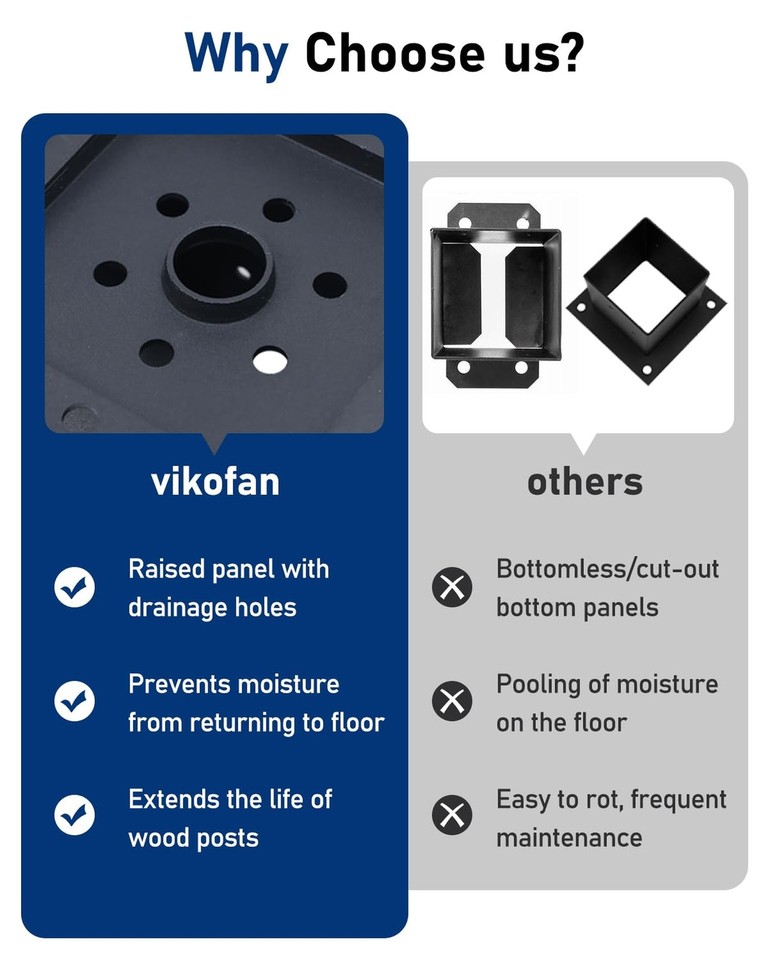 Why Choose us?

vikofan

Raised panel with drainage holes

Prevents moisture from returning to floor

Extends the life of wood posts

others

Bottomless/cut-out bottom panels

Pooling of moisture on the floor

Easy to rot, frequent maintenance