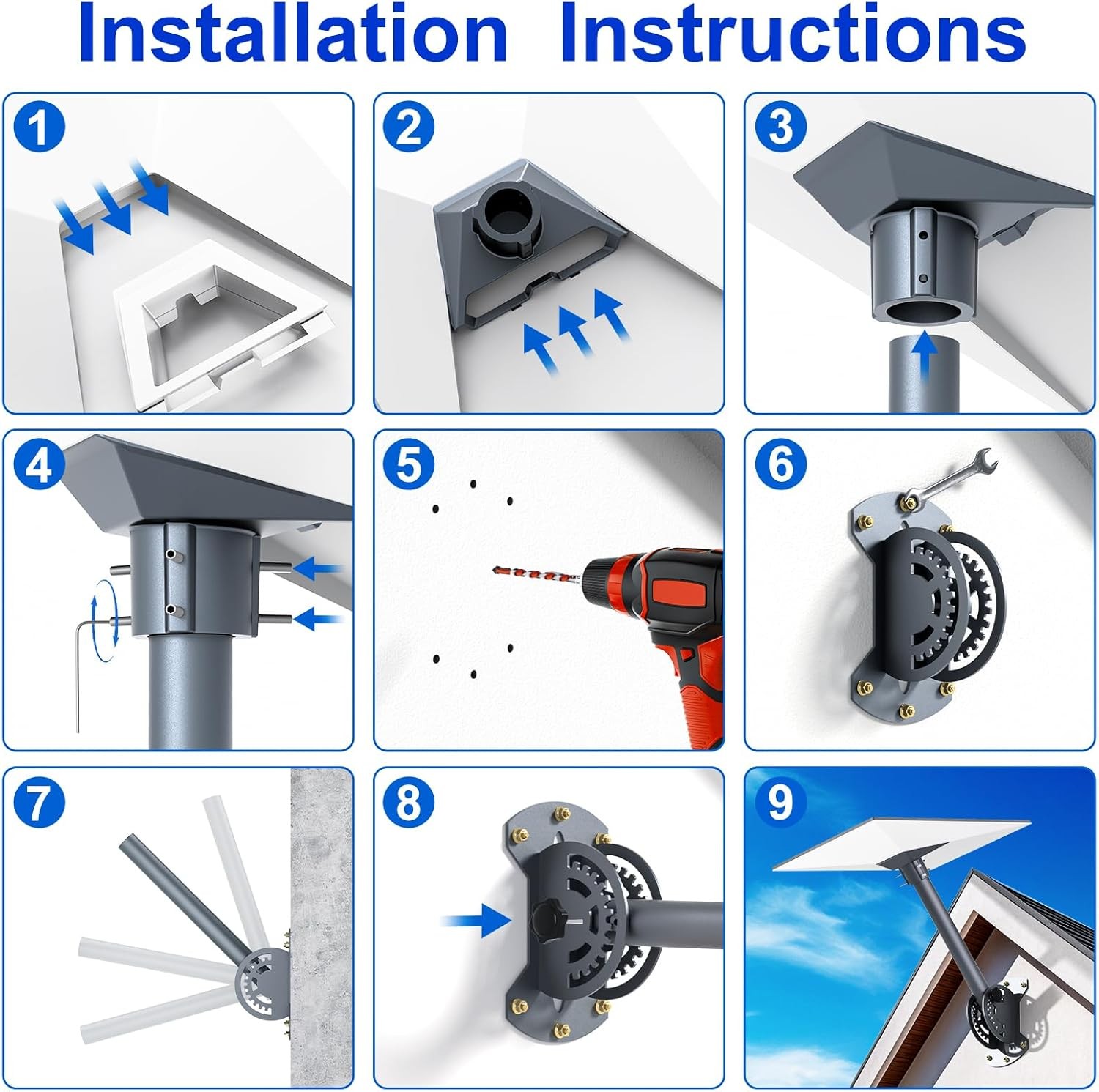 Installation Instructions

1

2

3

4

5

6

7

8

9