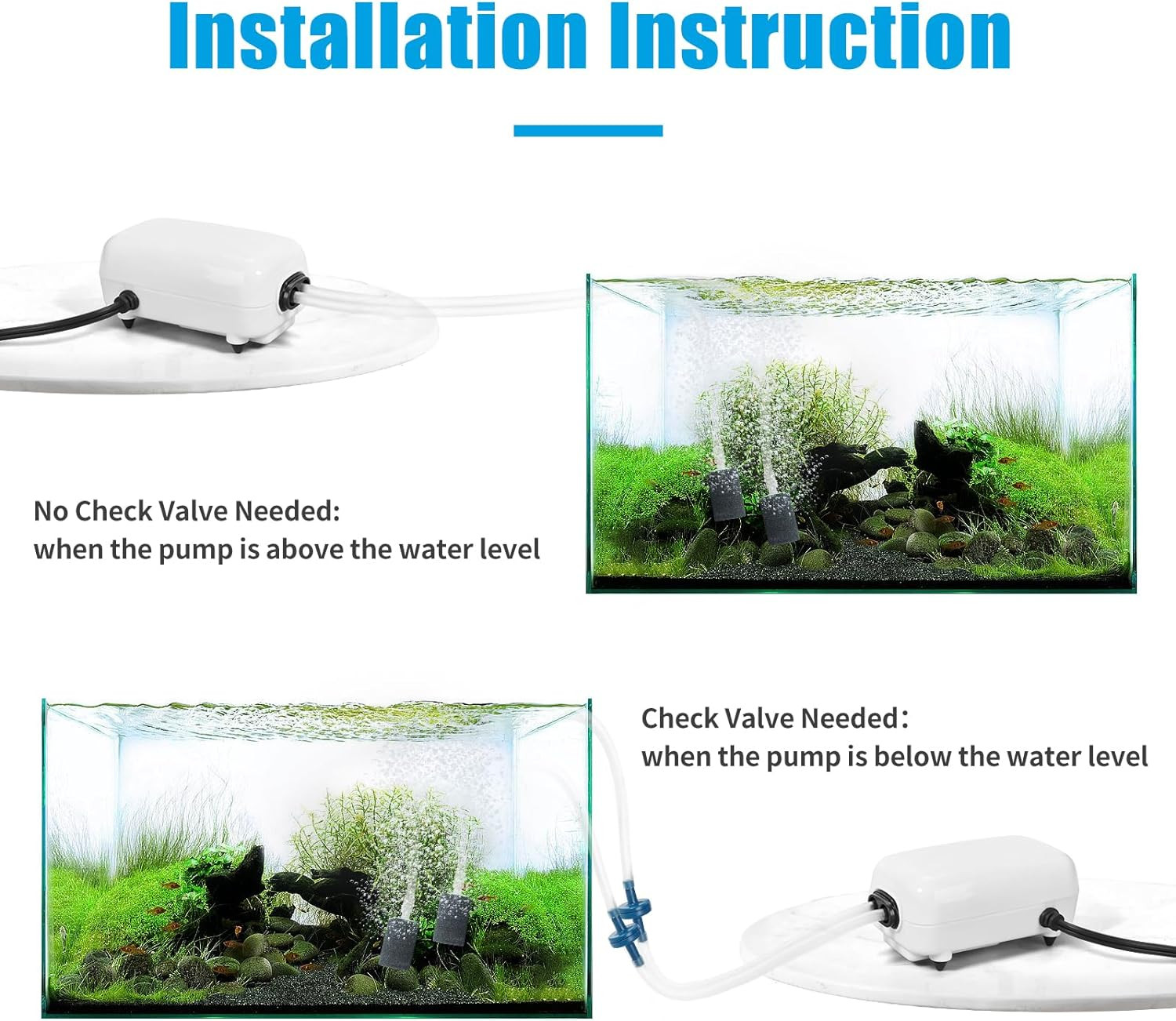 Installation Instruction

No Check Valve Needed:
when the pump is above the water level

Check Valve Needed:
when the pump is below the water level